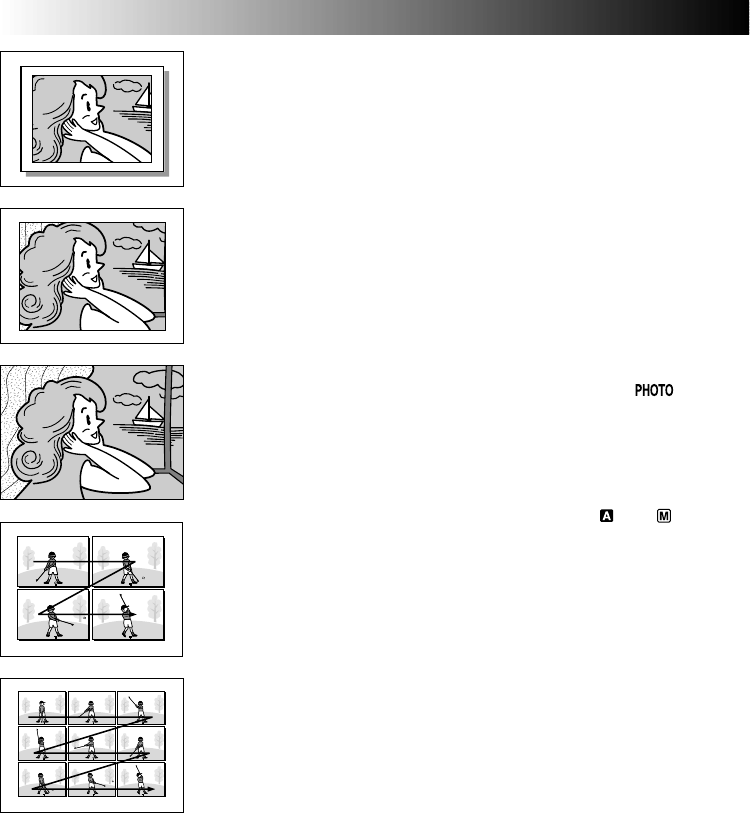 PHOTO

A M