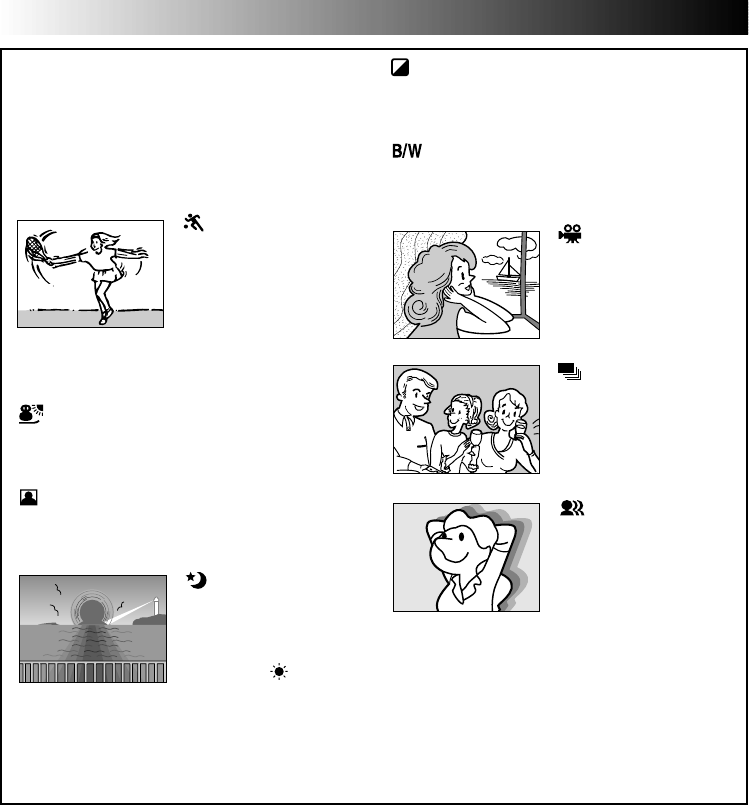 B/W