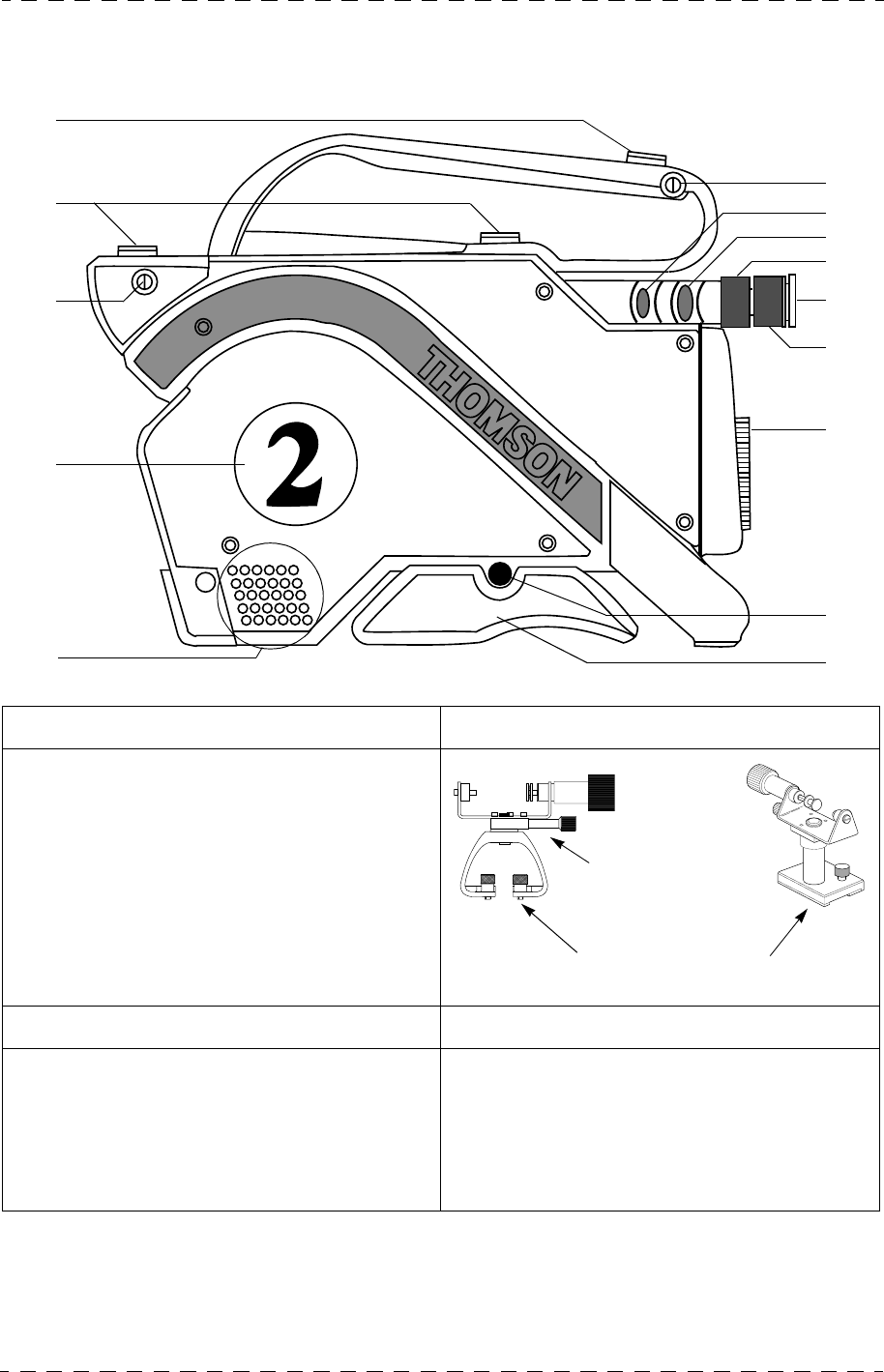 THOMSON

2