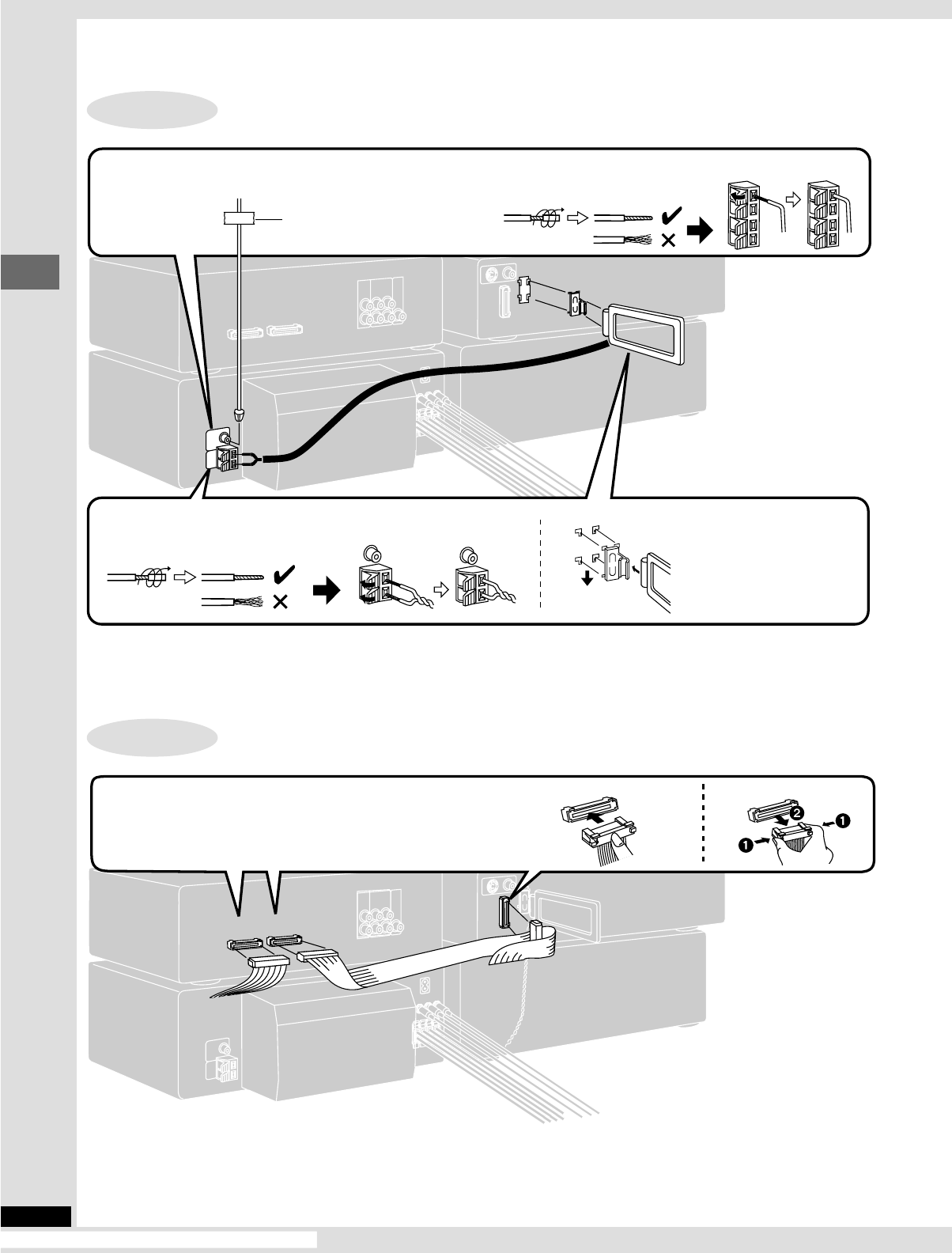 ❶
❷
❶