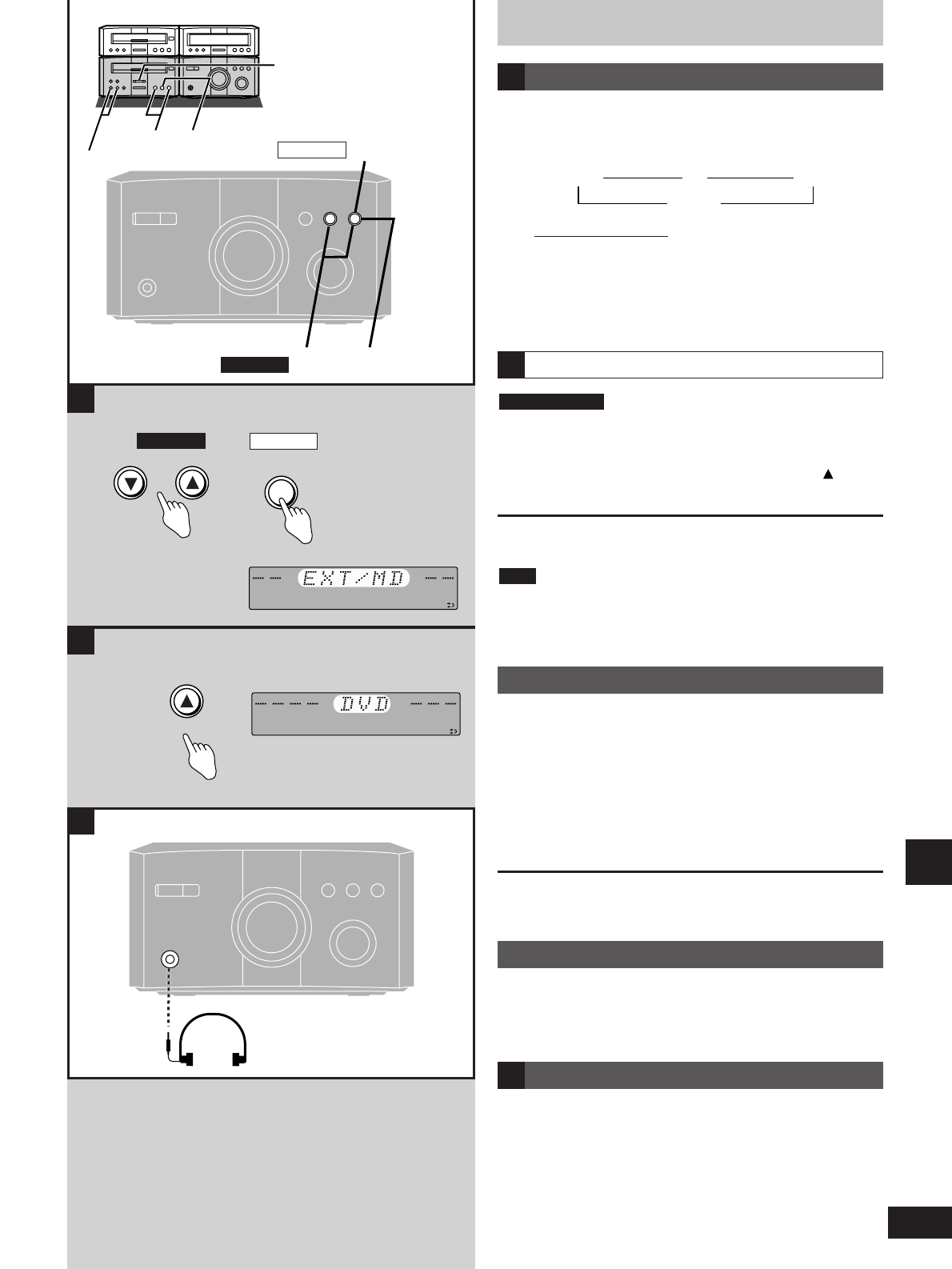 EXT/MD

DVD