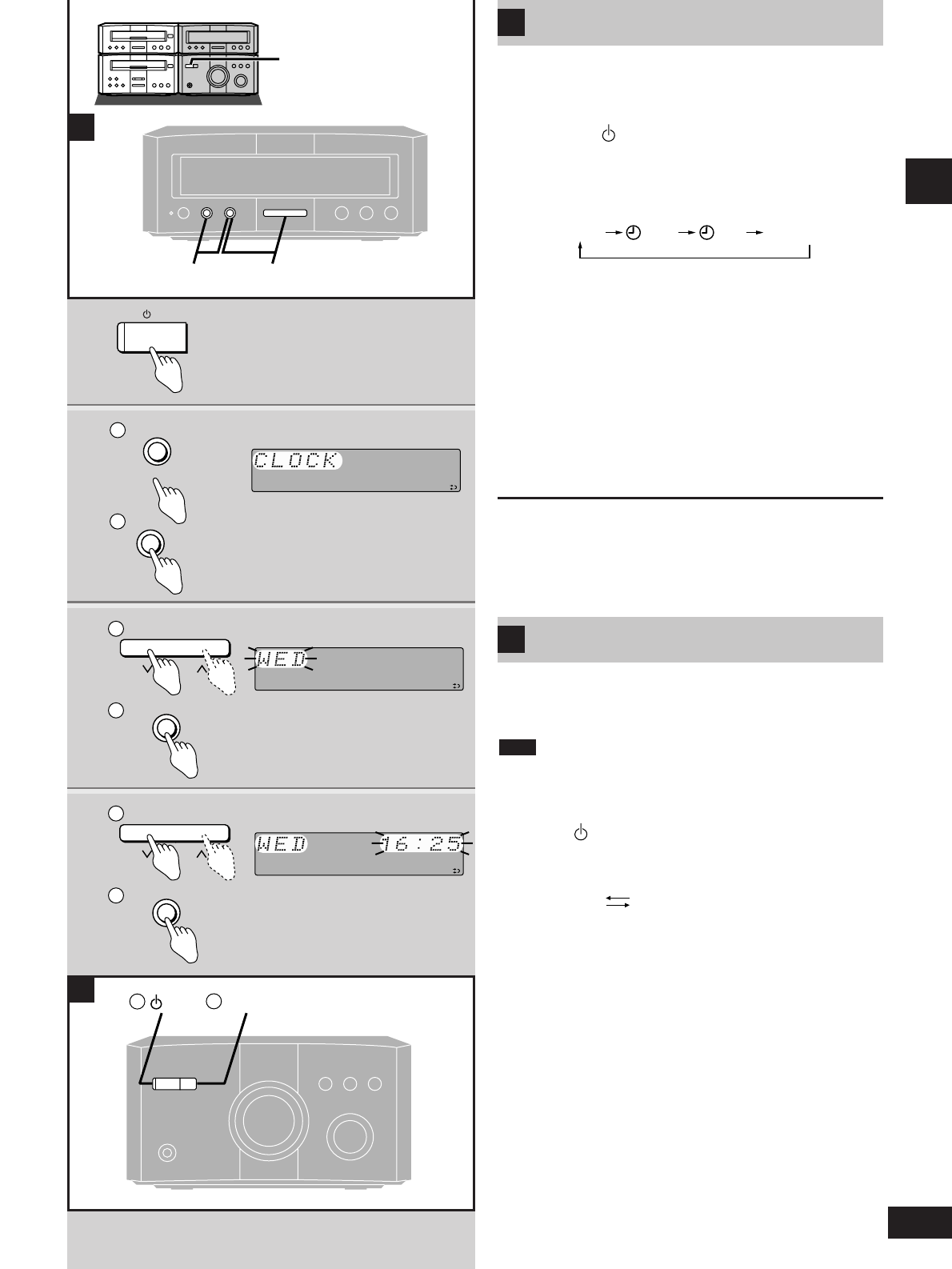 CLOCK

WED

WED 16:25