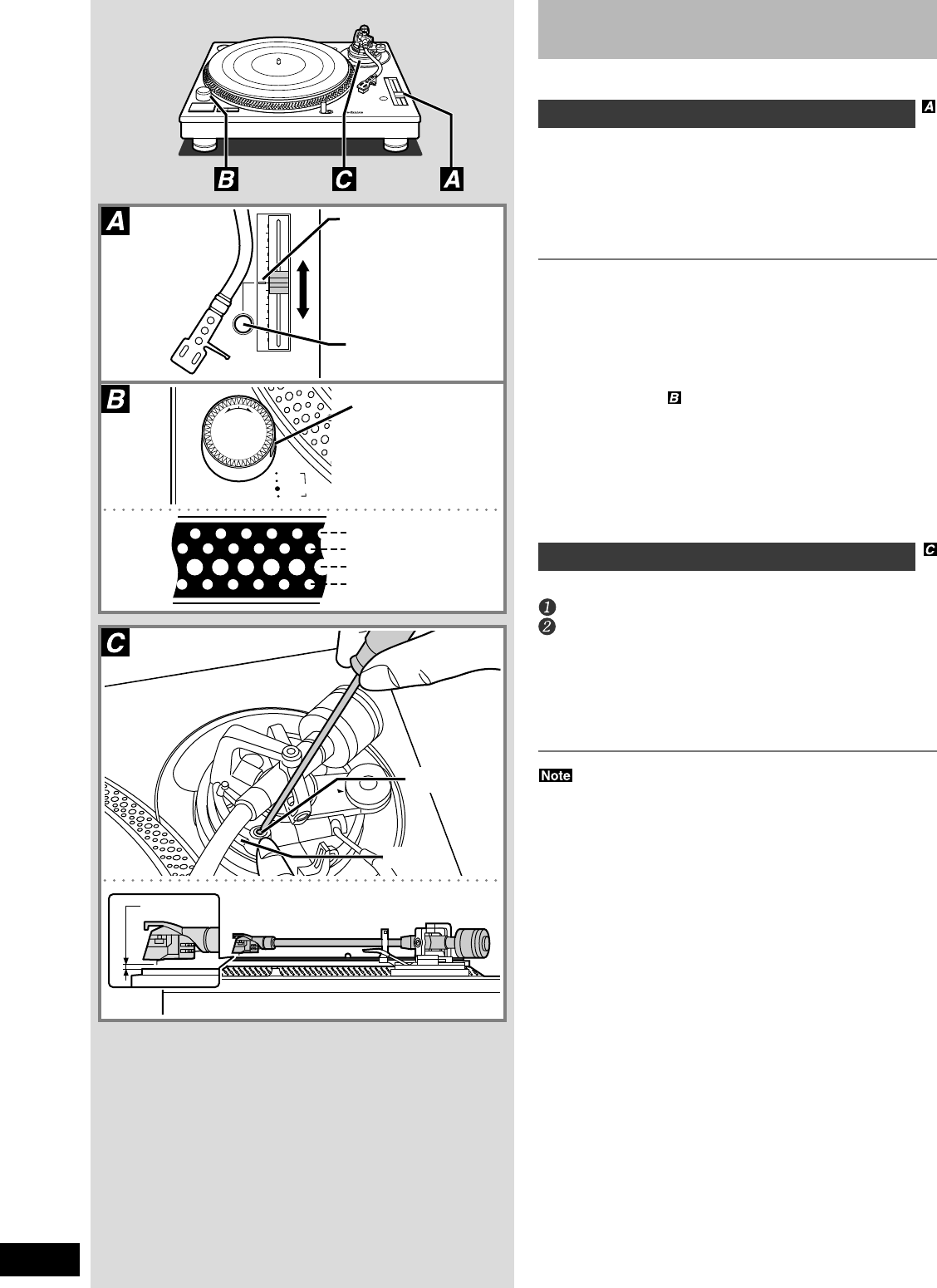 B C A

A

B

C

A

B

C

1
2

Note