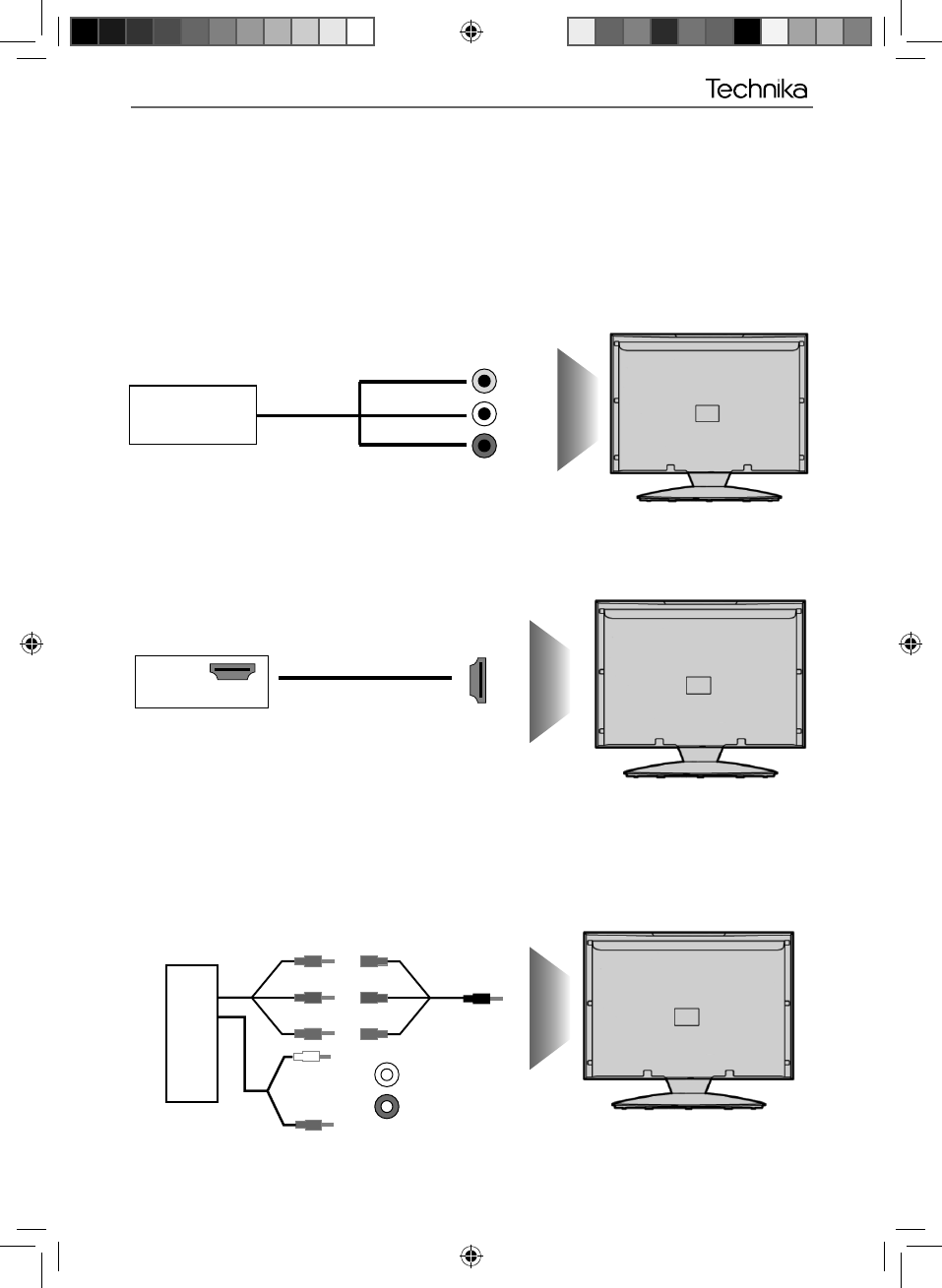 Technika