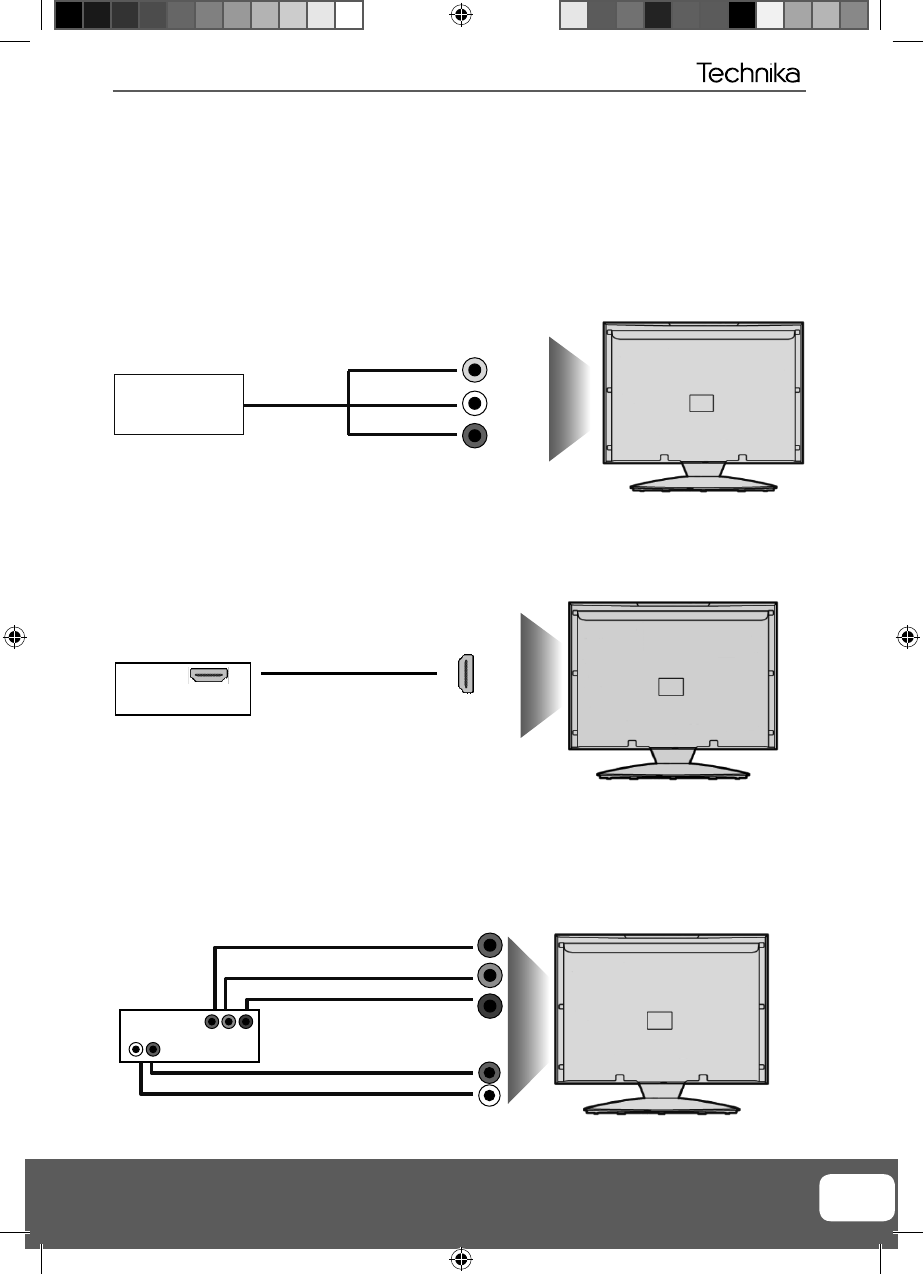 Technika