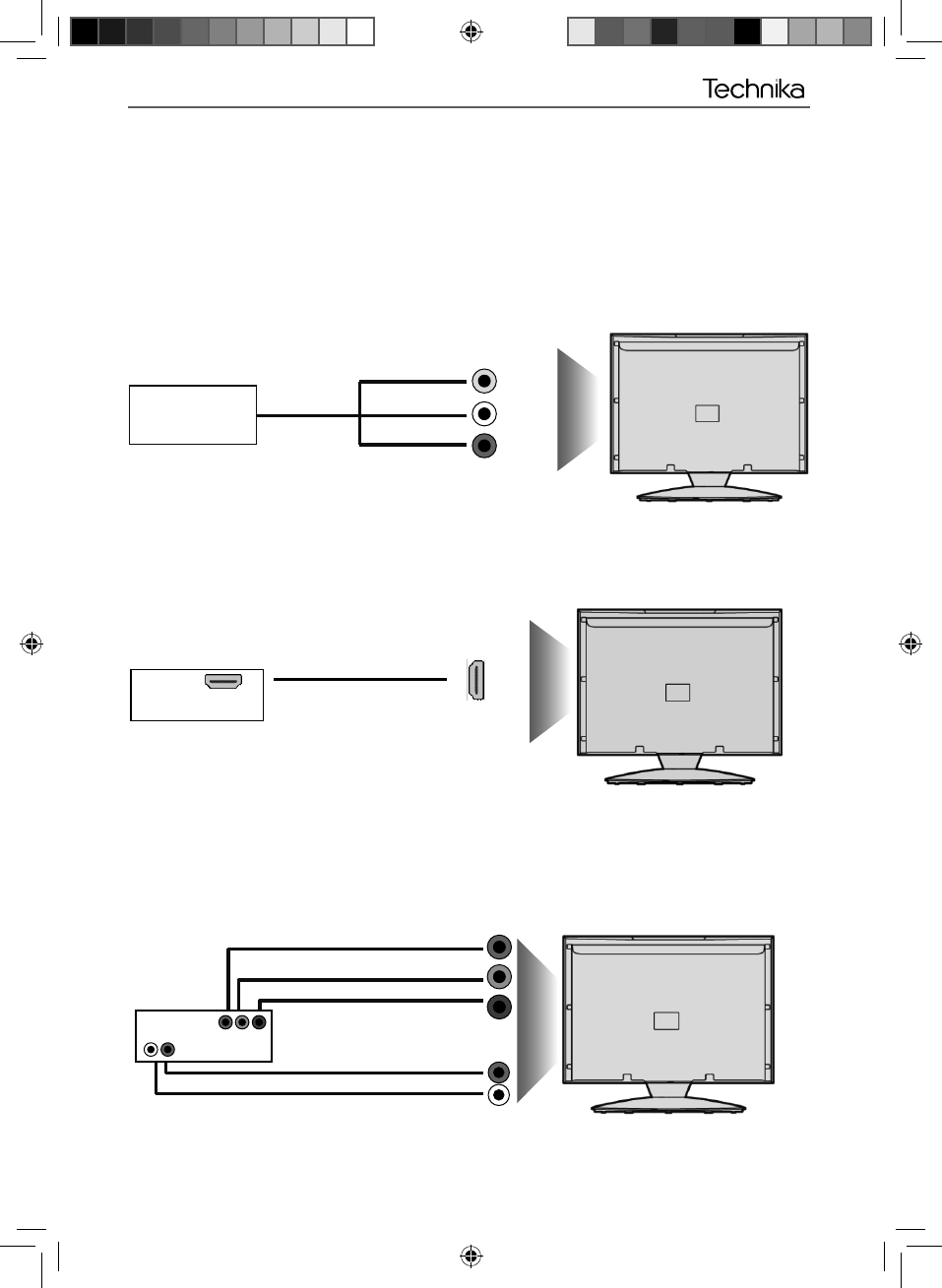 Technika