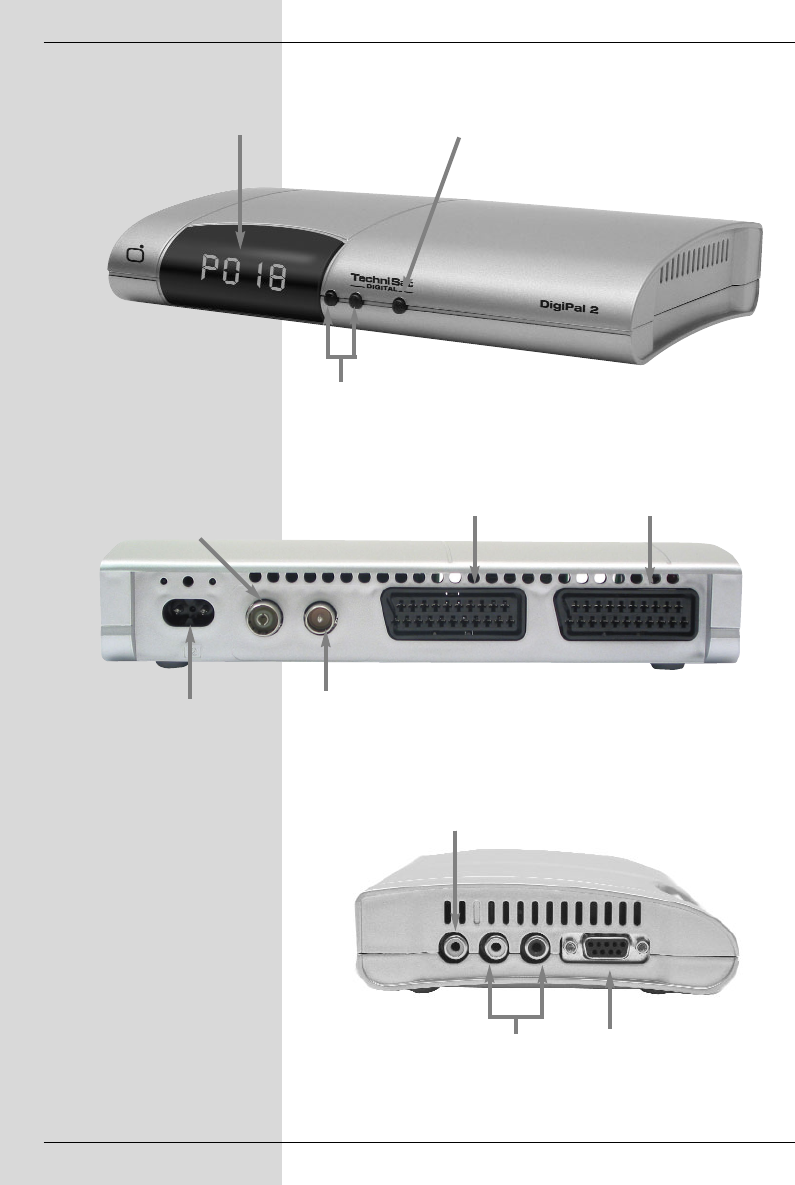 P018

TechniSat
DIGITAL

DigiPal 2