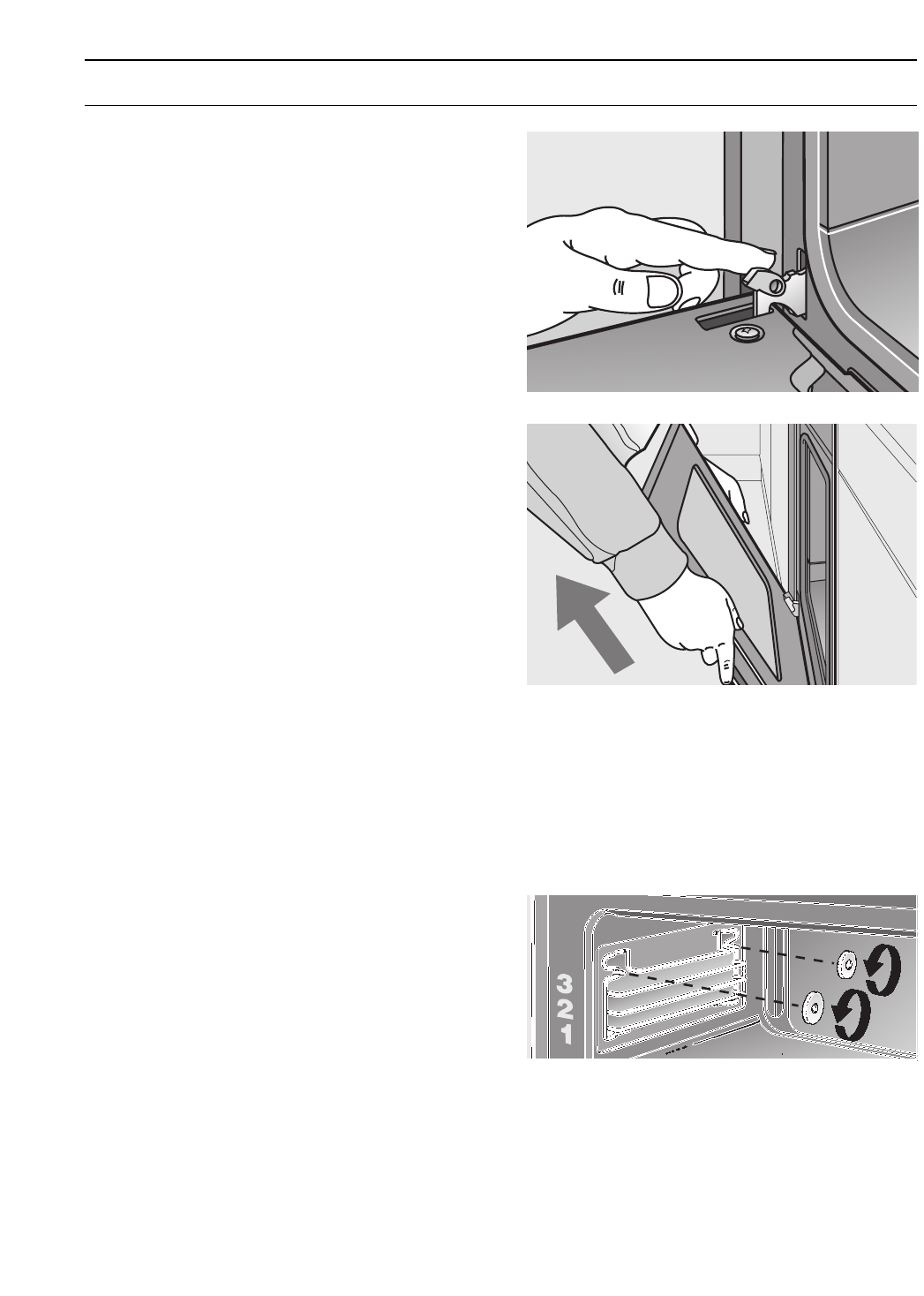 3
2
1