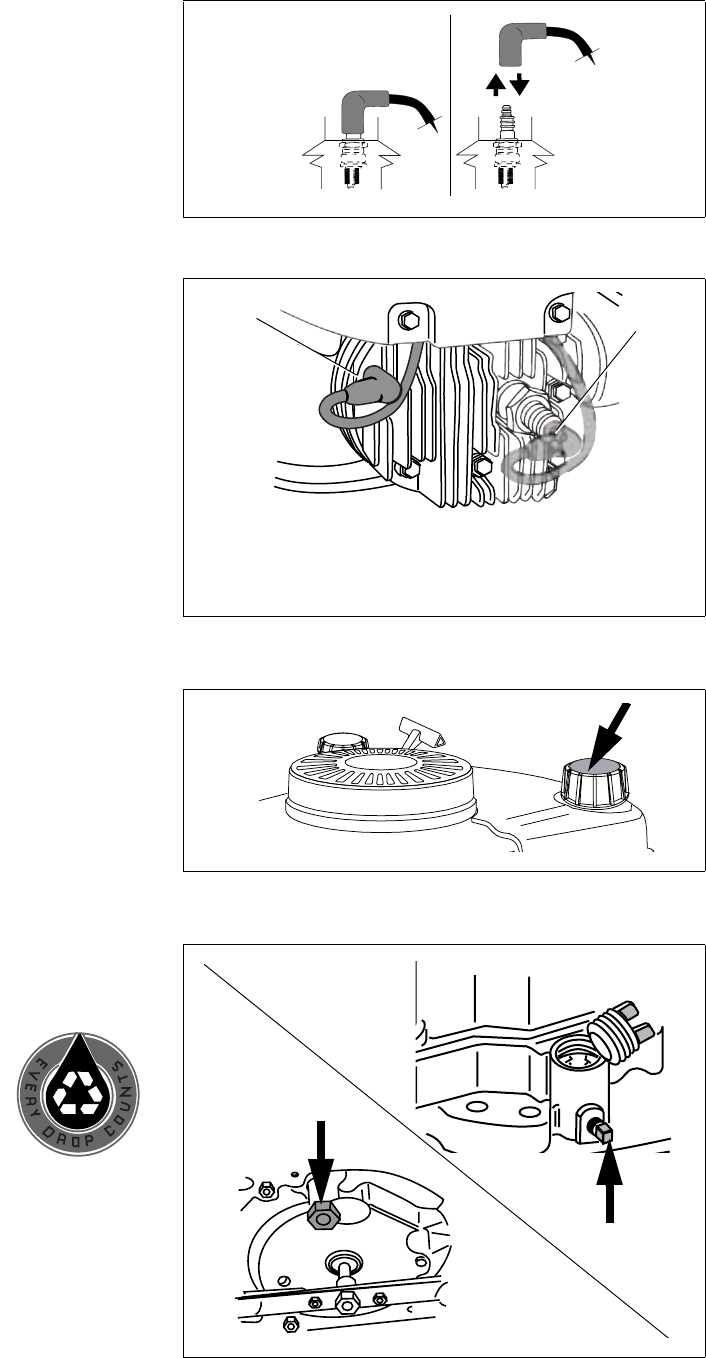 EVERY DROP COUNTS