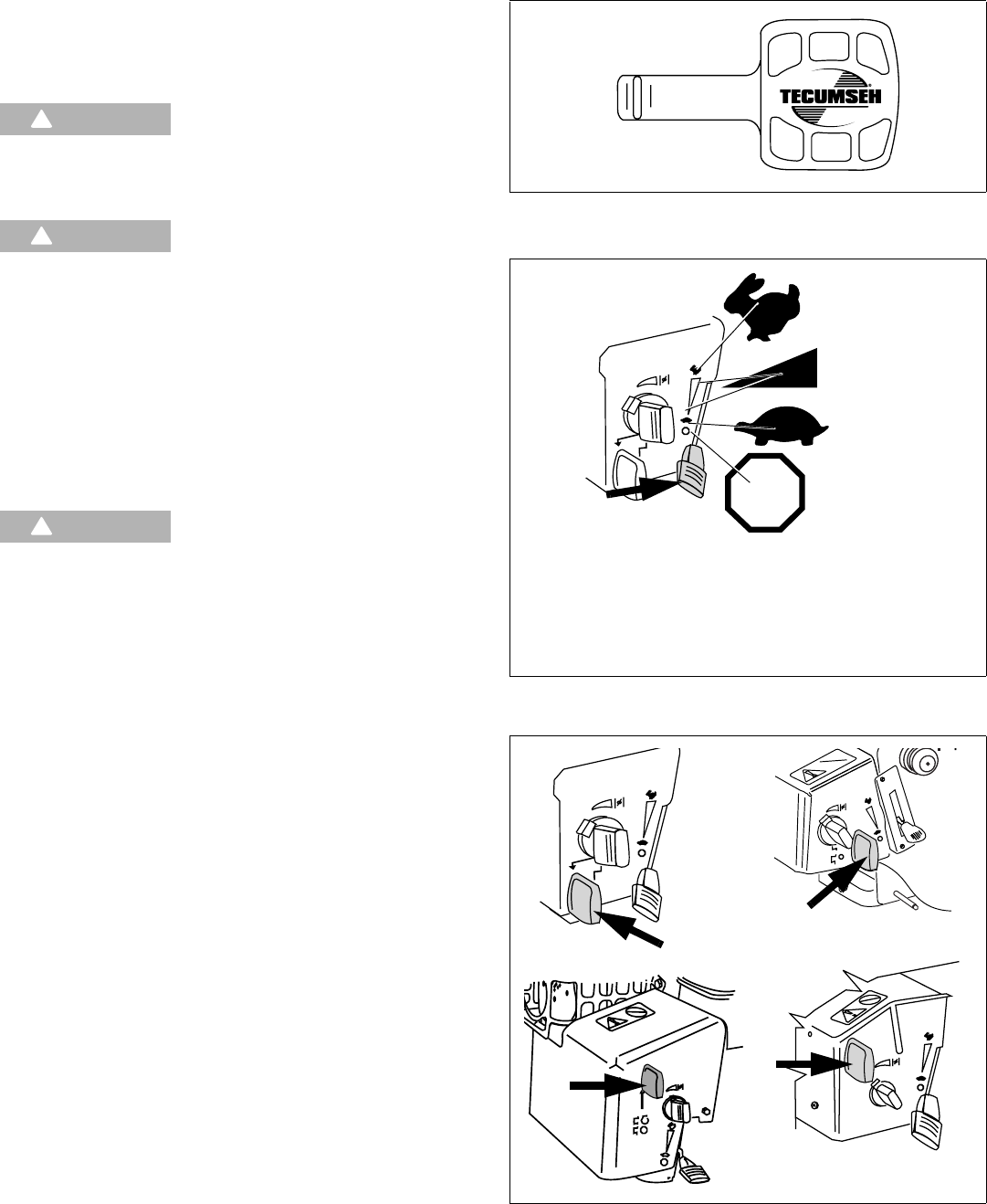 TECUMSEH