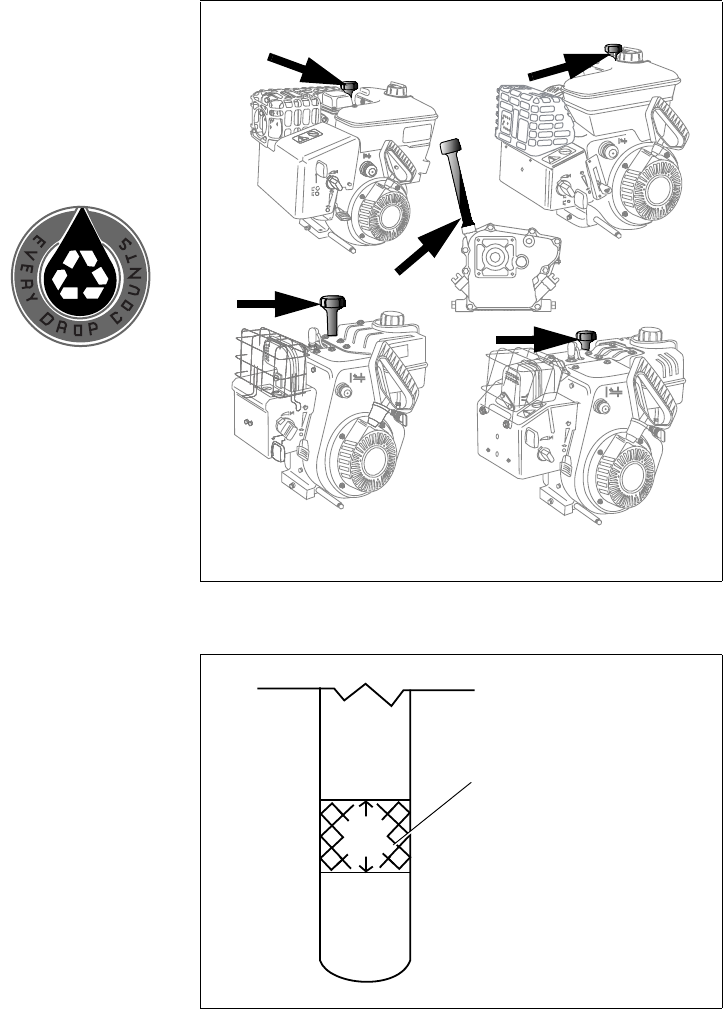 EVERY DROP COUNTS