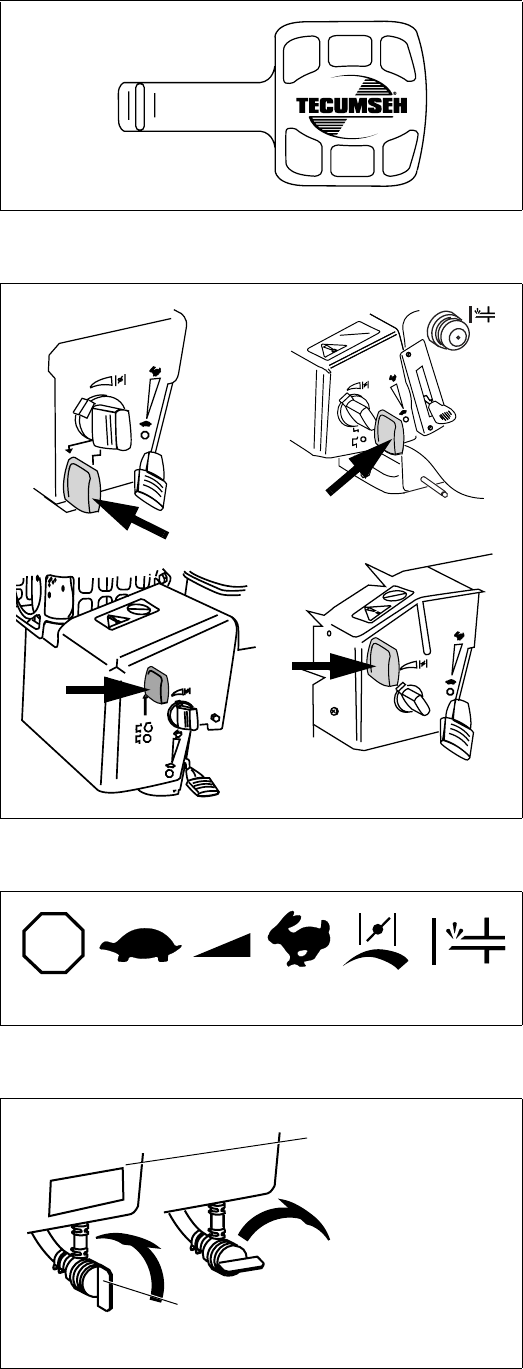 TECUMSEH