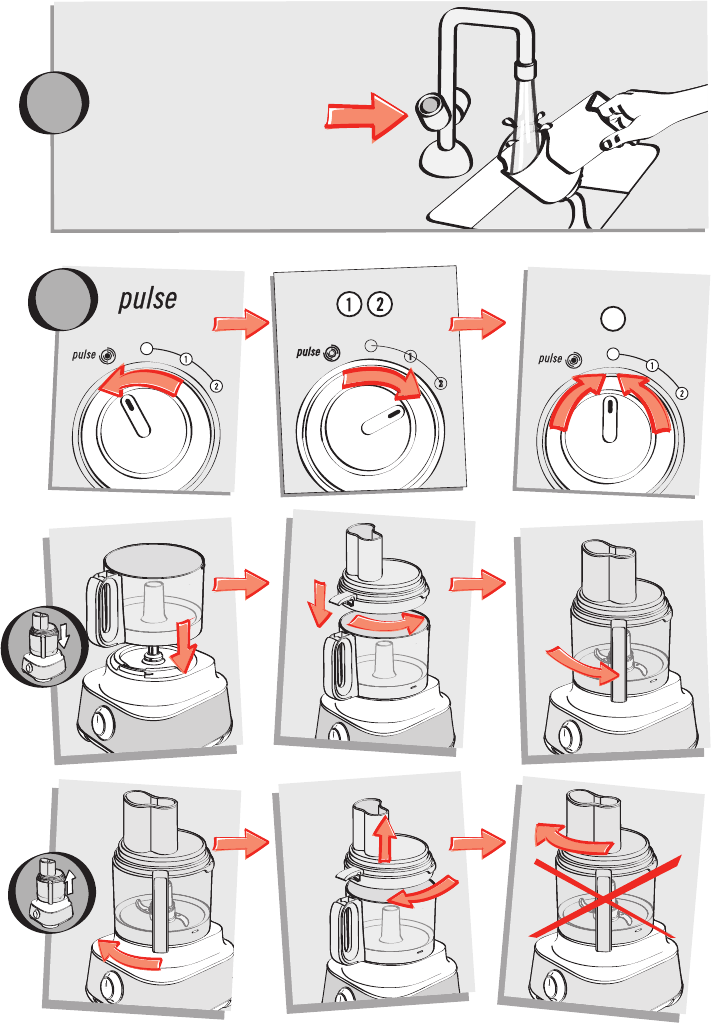 pulse

pulse

1

2

① ②

pulse

1

2

pulse

1

2