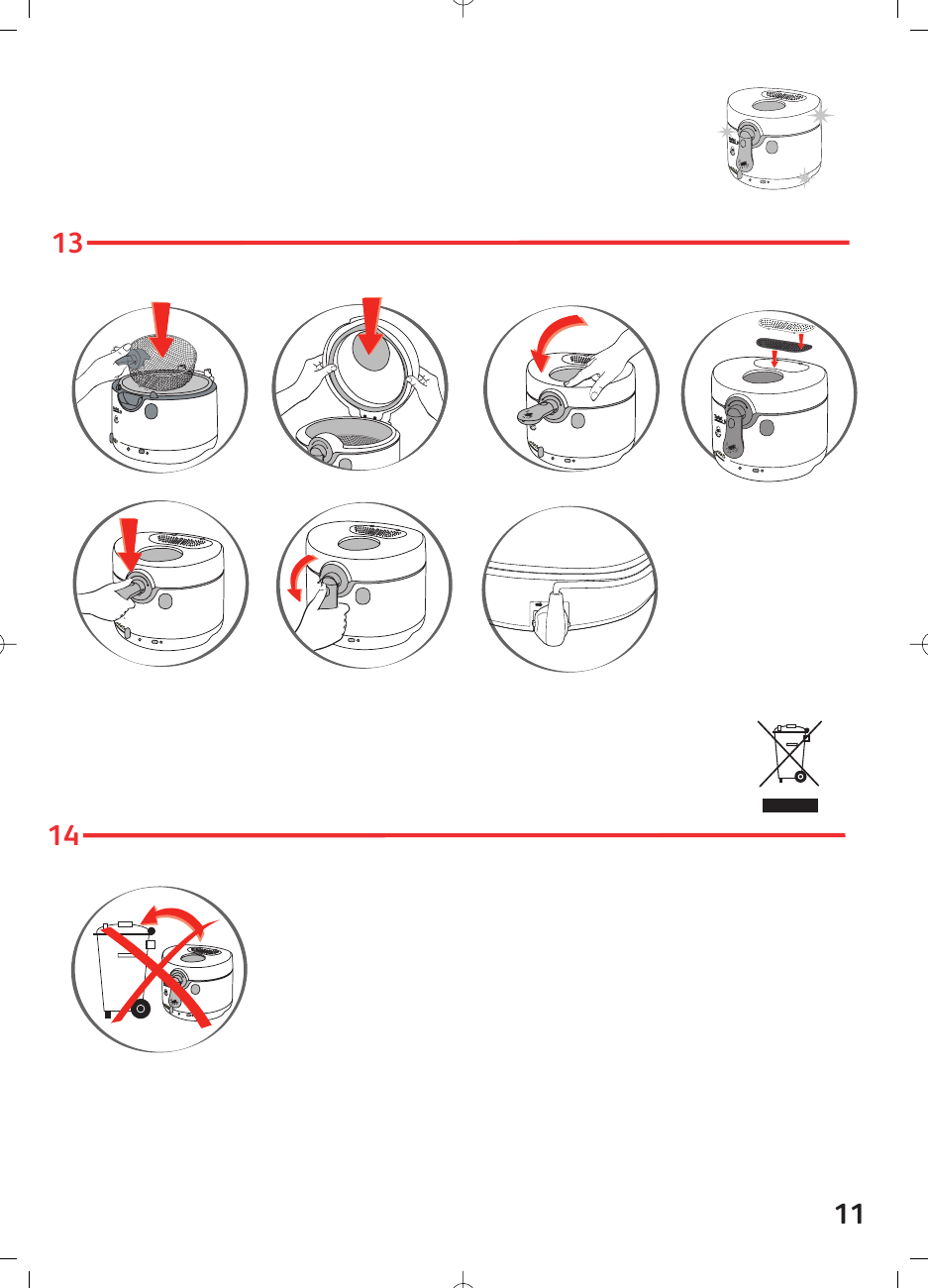 13

14

11