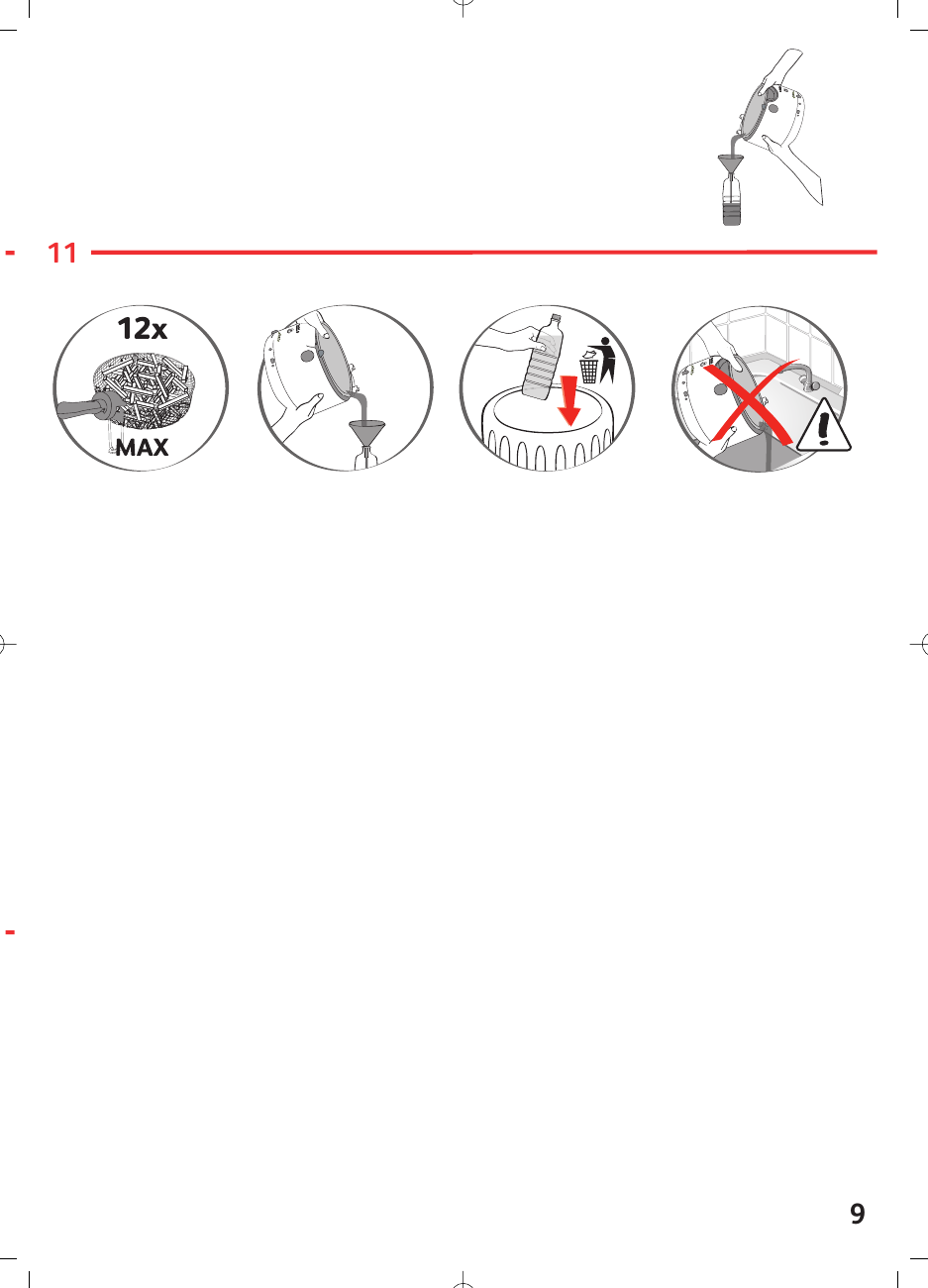 11

12x

MAX

9