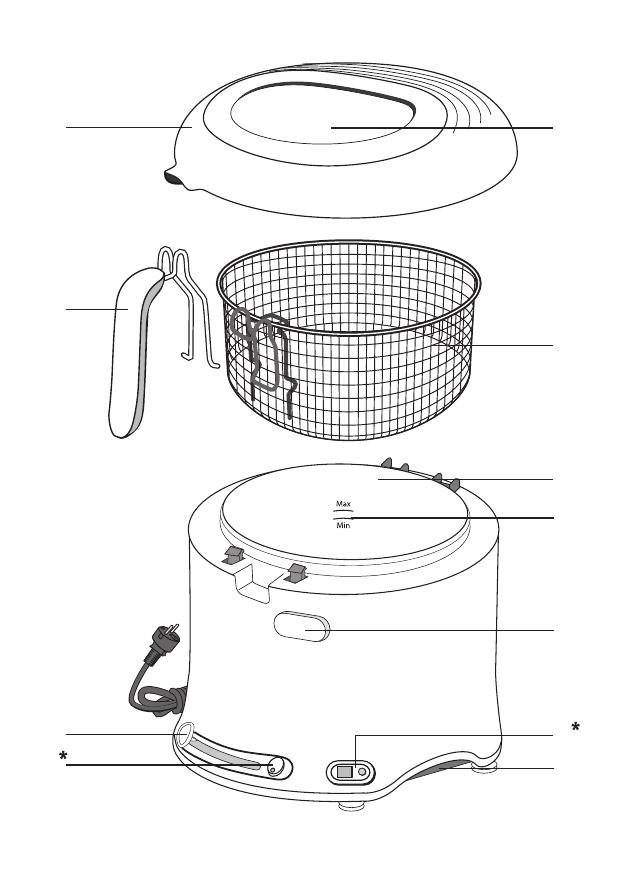 Max
Min
*
*