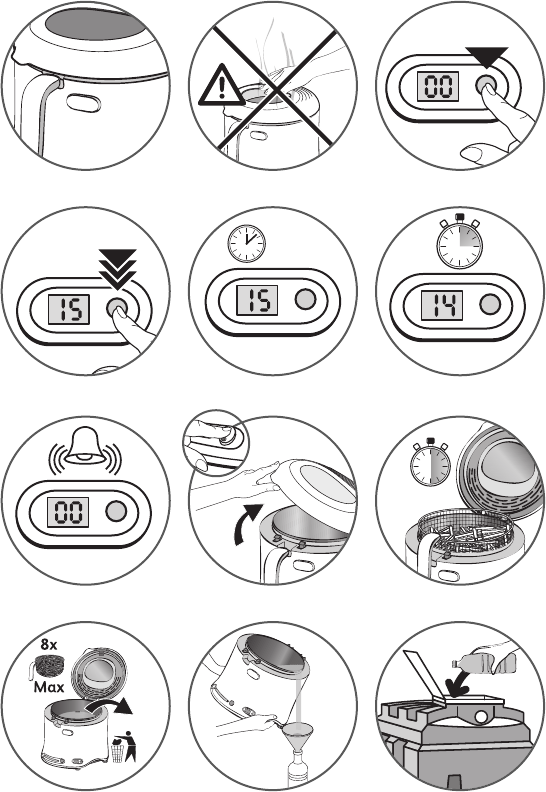 00

15

15

14

00

8x
Max