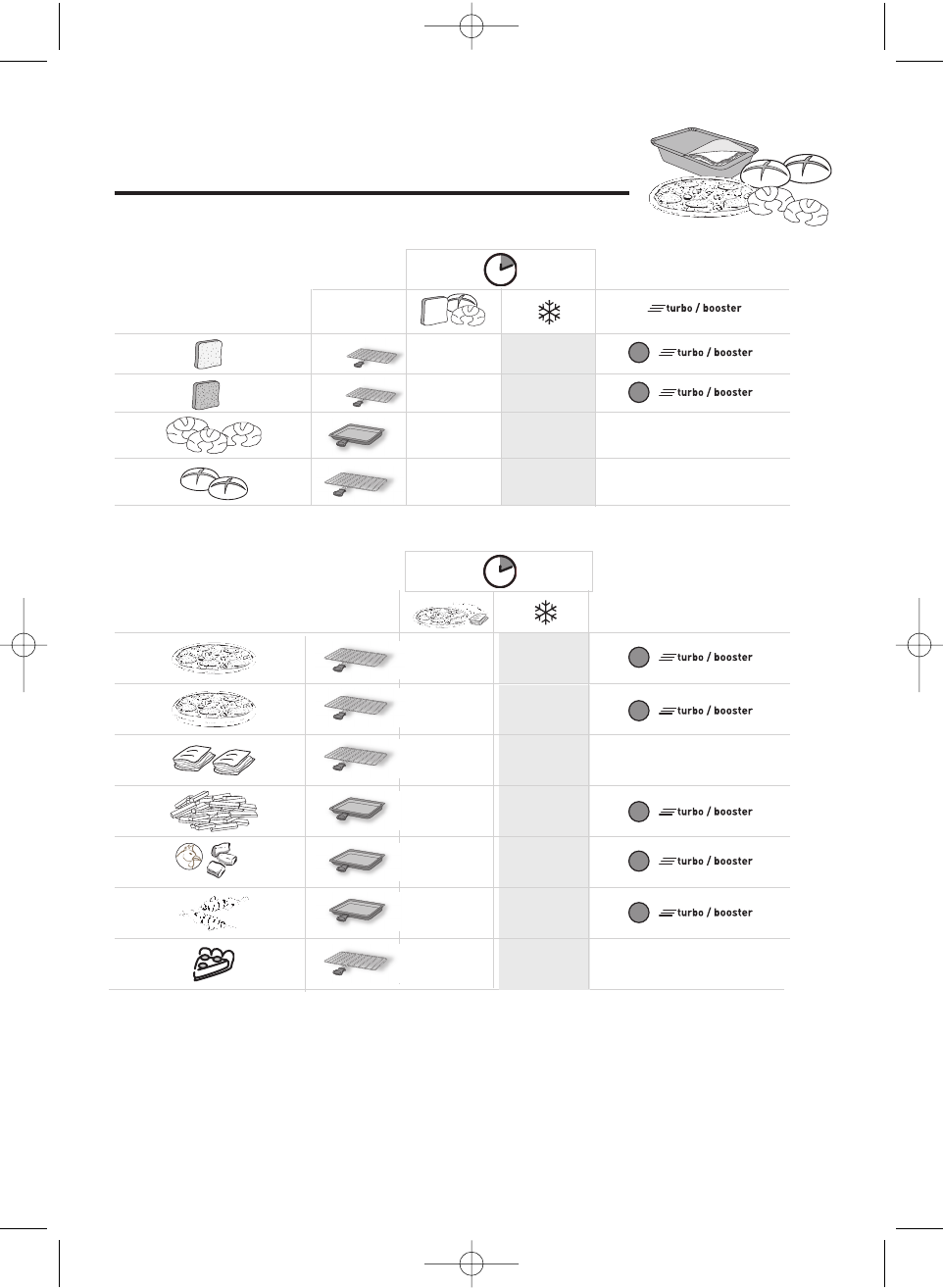 turbo / booster

turbo / booster

turbo / booster

turbo / booster

turbo / booster

turbo / booster

turbo / booster

turbo / booster