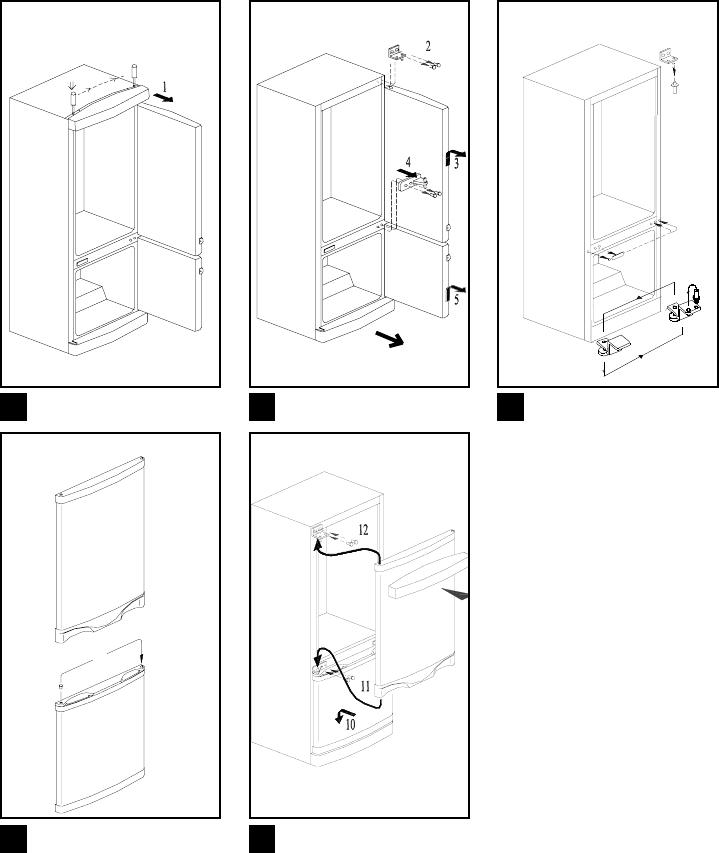 1

2

3

4

5

12

11

10