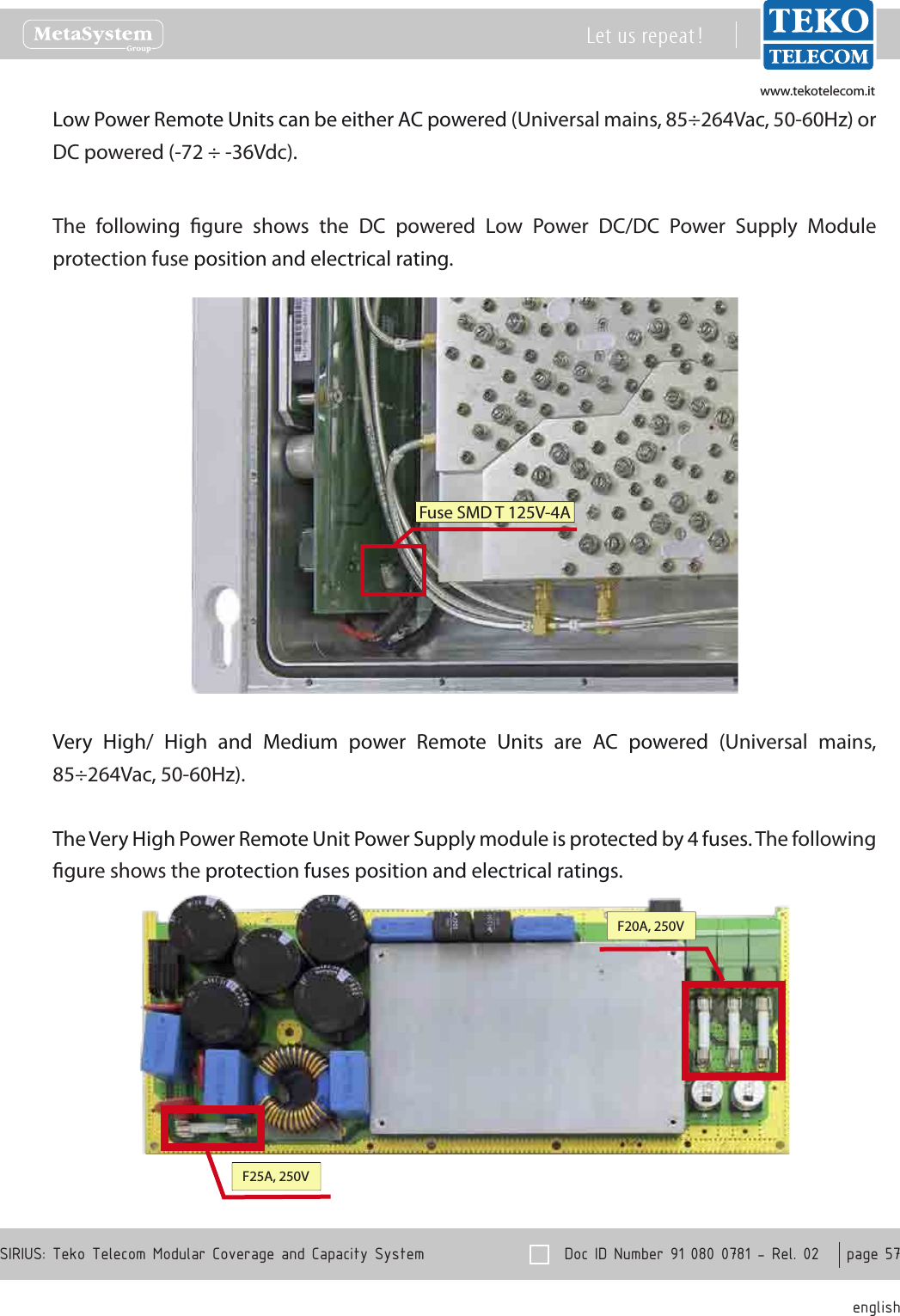 MetaSystem Group

Let us repeat!

TEKO TELECOM

www.tekotelecom.it

Low Power Remote Units can be either AC powered (Universal mains, 85÷264Vac, 50-60Hz) or DC powered (-72 ÷ -36Vdc).

The following figure shows the DC powered Low Power DC/DC Power Supply Module protection fuse position and electrical rating.

Fuse SMD T 125V-4A

Very High/ High and Medium power Remote Units are AC powered (Universal mains, 85÷264Vac, 50-60Hz).

The Very High Power Remote Unit Power Supply module is protected by 4 fuses. The following figure shows the protection fuses position and electrical ratings.

F20A, 250V

F25A, 250V

SIRIUS: Teko Telecom Modular Coverage and Capacity System

Doc ID Number 91 080 0781 - Rel. 02

page 57

english