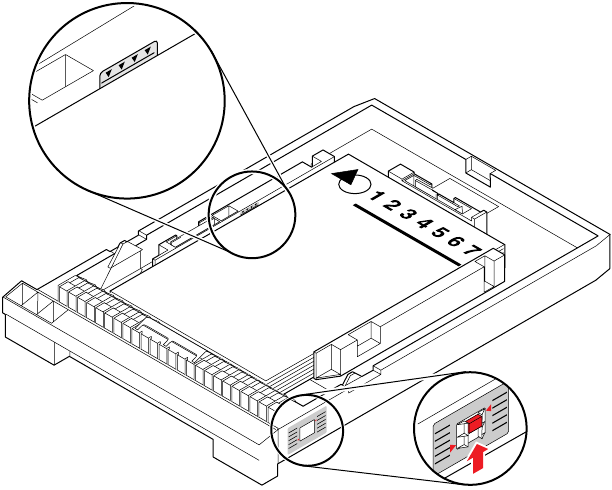 1 2 3 4 5 6 7