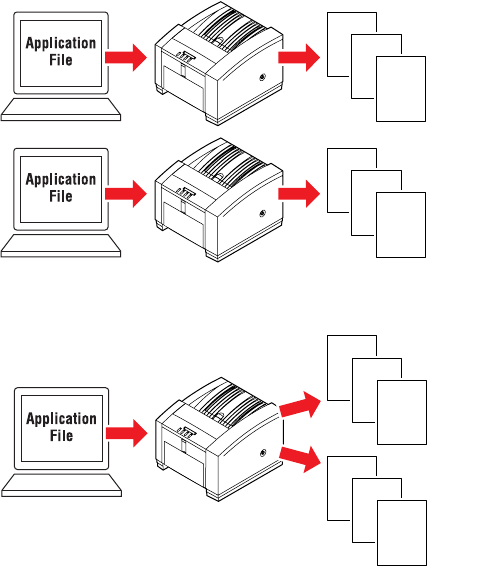 Application File

Application File

Application File