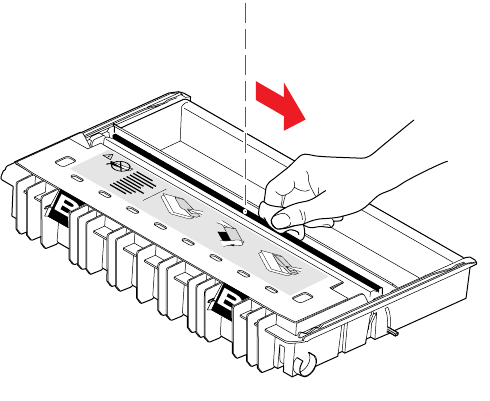 B

B