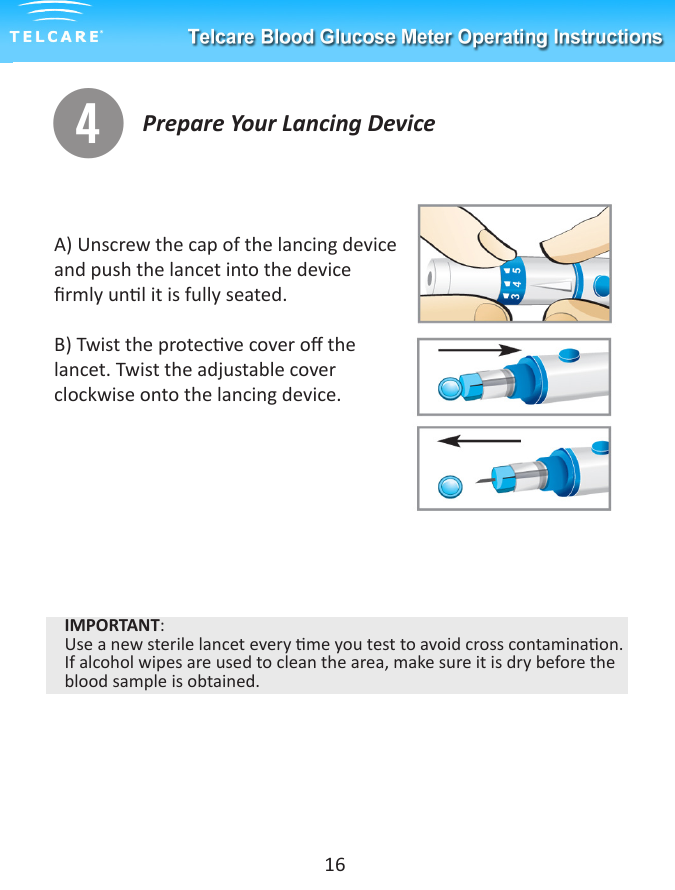 TELCARE

Telcare Blood Glucose Meter Operating Instructions

4

Prepare Your Lancing Device

A) Unscrew the cap of the lancing device and push the lancet into the device firmly until it is fully seated.

B) Twist the protective cover off the lancet. Twist the adjustable cover clockwise onto the lancing device.

3 4 5

IMPORTANT:
Use a new sterile lancet every time you test to avoid cross contamination. If alcohol wipes are used to clean the area, make sure it is dry before the blood sample is obtained.

16