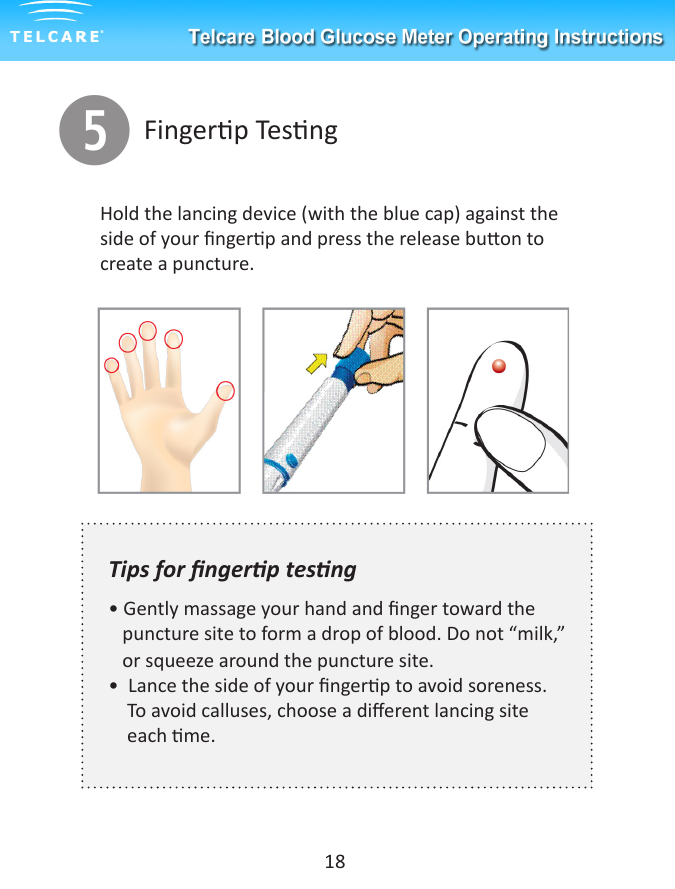 TELCARE®

Telcare Blood Glucose Meter Operating Instructions

5

Fingertip Testing

Hold the lancing device (with the blue cap) against the side of your fingertip and press the release button to create a puncture.

Tips for fingertip testing

• Gently massage your hand and finger toward the puncture site to form a drop of blood. Do not “milk,” or squeeze around the puncture site.

• Lance the side of your fingertip to avoid soreness. To avoid calluses, choose a different lancing site each time.

18