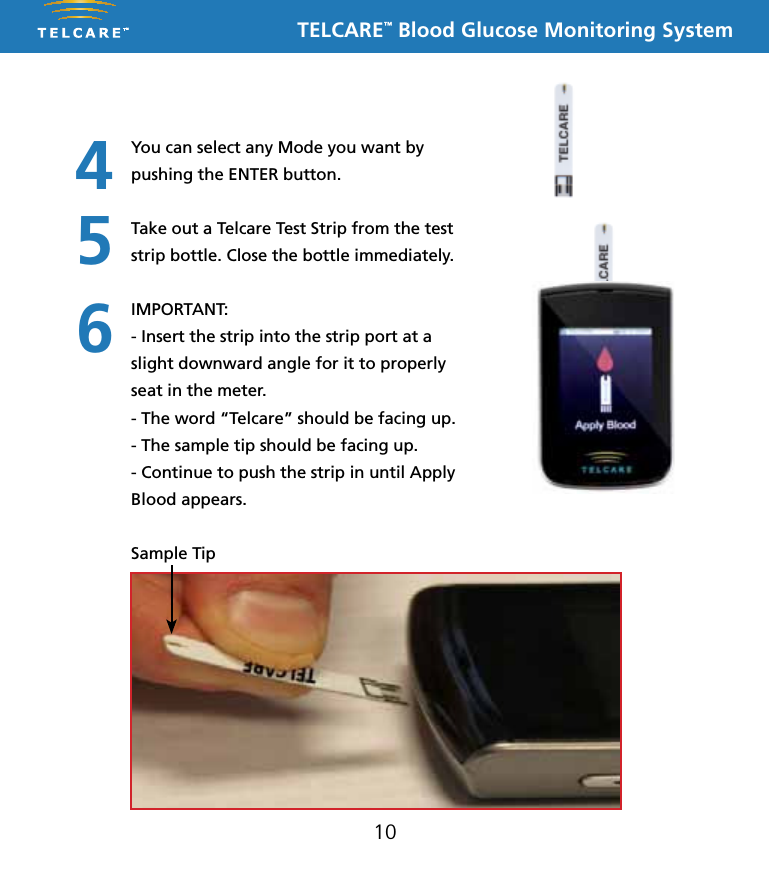 TELCARE™

TELCARE™ Blood Glucose Monitoring System

4 You can select any Mode you want by pushing the ENTER button.

5 Take out a Telcare Test Strip from the test strip bottle. Close the bottle immediately.

6 IMPORTANT:
- Insert the strip into the strip port at a slight downward angle for it to properly seat in the meter.
- The word "Telcare" should be facing up.
- The sample tip should be facing up.
- Continue to push the strip in until Apply Blood appears.

TELCARE

CARE

Apply Blood

TELCARE

Sample Tip

TELCARE

10