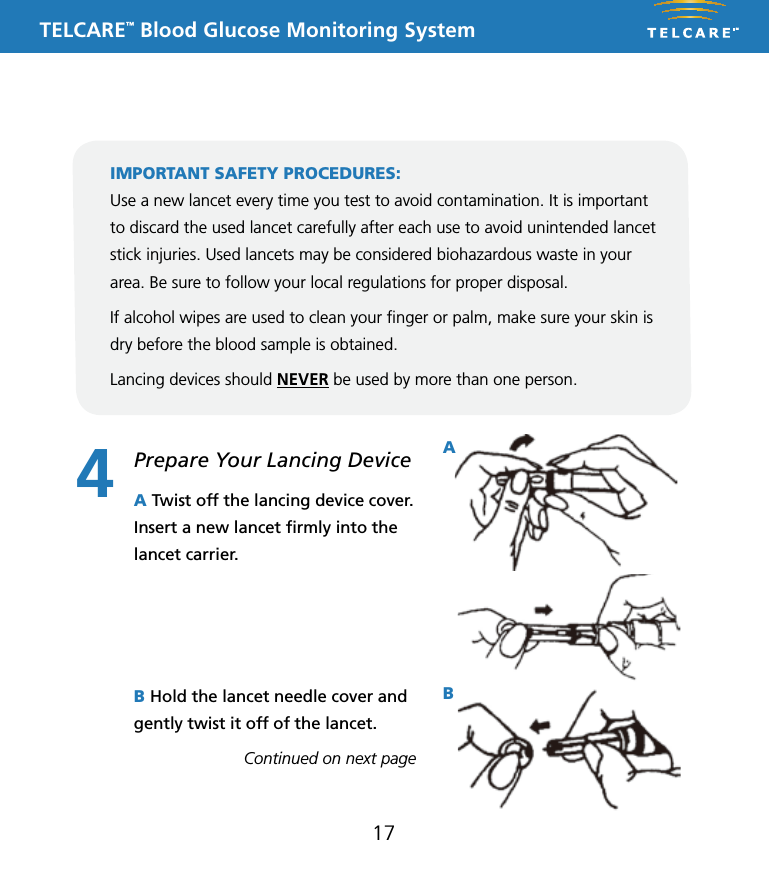 TELCARE™ Blood Glucose Monitoring System

TELCARE™

IMPORTANT SAFETY PROCEDURES:
Use a new lancet every time you test to avoid contamination. It is important to discard the used lancet carefully after each use to avoid unintended lancet stick injuries. Used lancets may be considered biohazardous waste in your area. Be sure to follow your local regulations for proper disposal.

If alcohol wipes are used to clean your finger or palm, make sure your skin is dry before the blood sample is obtained.

Lancing devices should NEVER be used by more than one person.

4 Prepare Your Lancing Device

A Twist off the lancing device cover. Insert a new lancet firmly into the lancet carrier.

A

B Hold the lancet needle cover and gently twist it off of the lancet.

B

Continued on next page

17