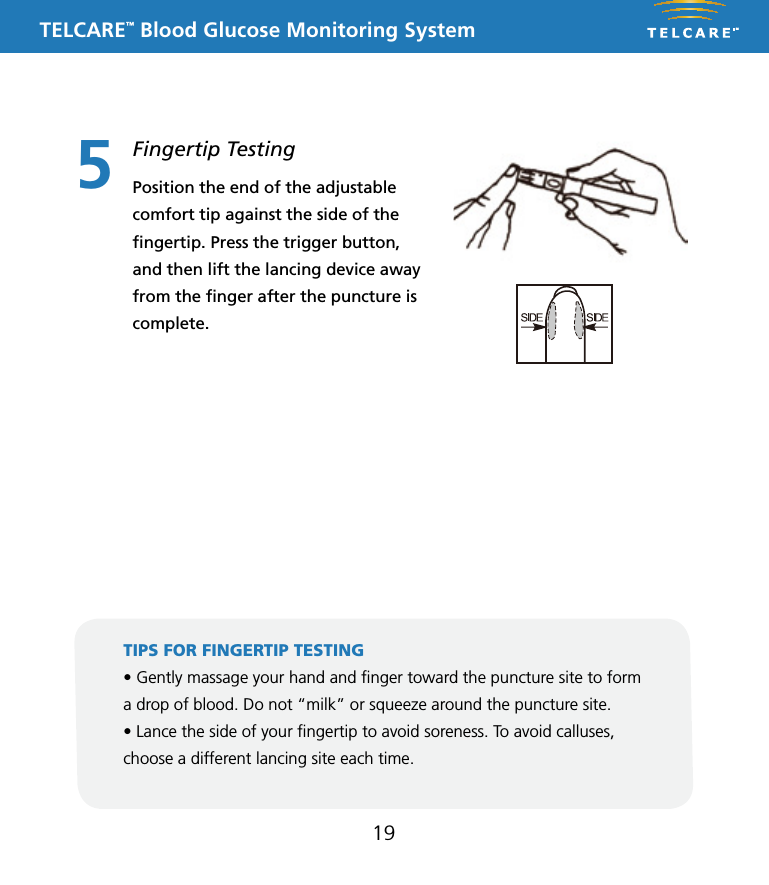 TELCARE™ Blood Glucose Monitoring System

TELCARE™

5

Fingertip Testing

Position the end of the adjustable comfort tip against the side of the fingertip. Press the trigger button, and then lift the lancing device away from the finger after the puncture is complete.

SIDE SIDE

TIPS FOR FINGERTIP TESTING

• Gently massage your hand and finger toward the puncture site to form a drop of blood. Do not "milk" or squeeze around the puncture site.

• Lance the side of your fingertip to avoid soreness. To avoid calluses, choose a different lancing site each time.

19