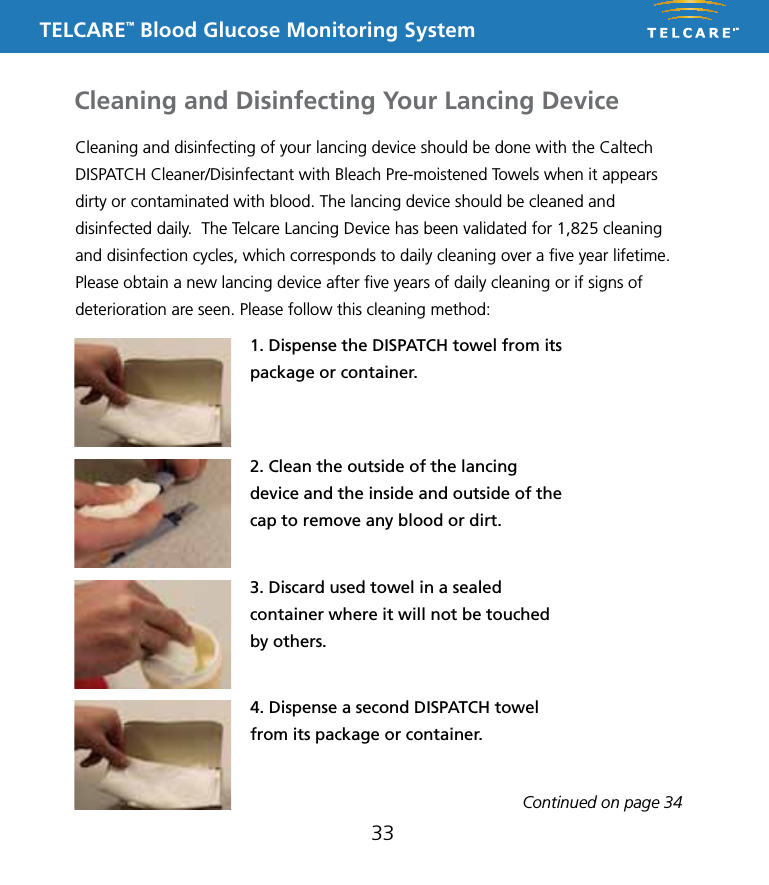 TELCARE™ Blood Glucose Monitoring System

TELCARE™

Cleaning and Disinfecting Your Lancing Device

Cleaning and disinfecting of your lancing device should be done with the Caltech DISPATCH Cleaner/Disinfectant with Bleach Pre-moistened Towels when it appears dirty or contaminated with blood. The lancing device should be cleaned and disinfected daily. The Telcare Lancing Device has been validated for 1,825 cleaning and disinfection cycles, which corresponds to daily cleaning over a five year lifetime. Please obtain a new lancing device after five years of daily cleaning or if signs of deterioration are seen. Please follow this cleaning method:

1. Dispense the DISPATCH towel from its package or container.

2. Clean the outside of the lancing device and the inside and outside of the cap to remove any blood or dirt.

3. Discard used towel in a sealed container where it will not be touched by others.

4. Dispense a second DISPATCH towel from its package or container.

Continued on page 34

33