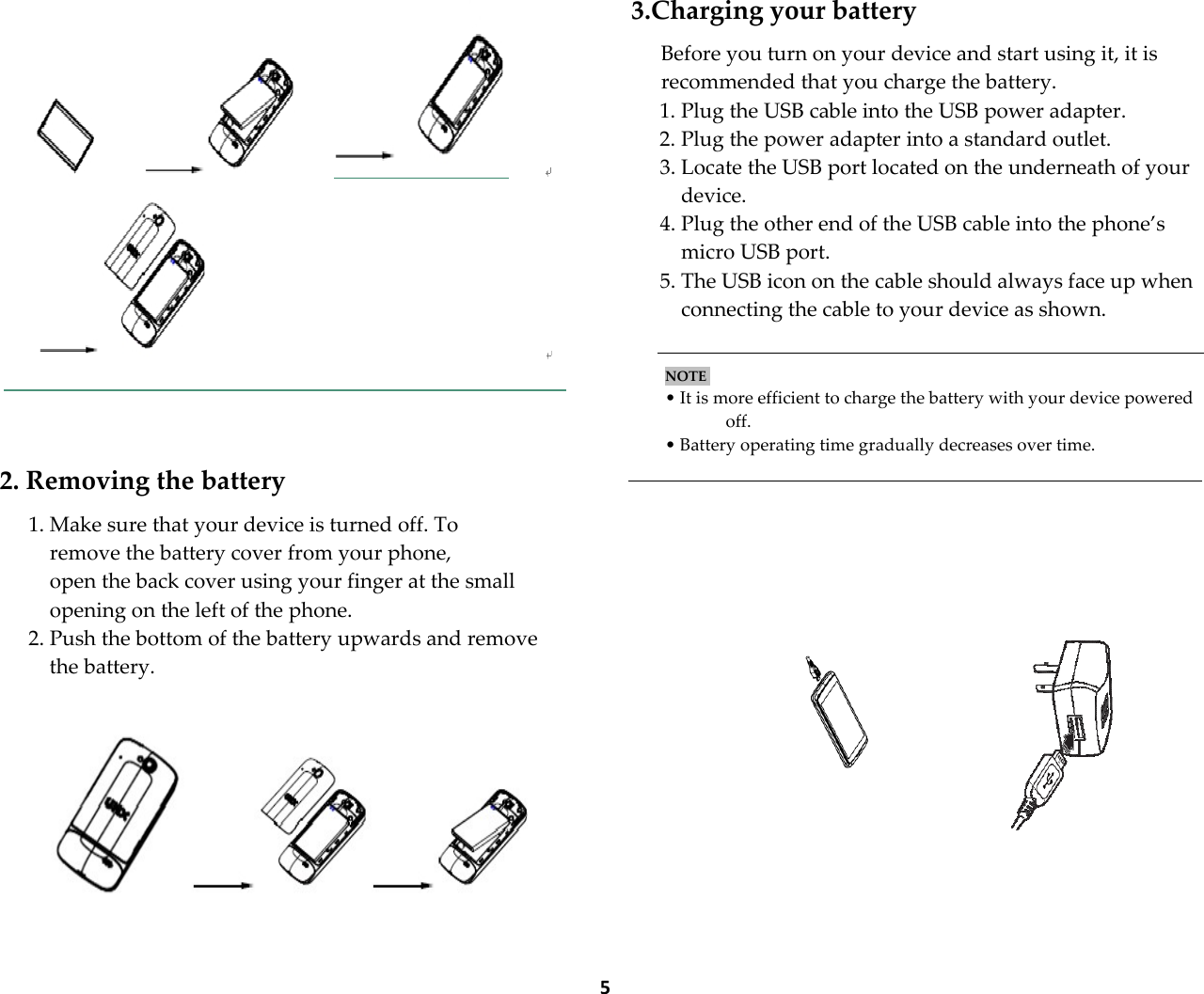 2. Removing the battery

1. Make sure that your device is turned off. To remove the battery cover from your phone, open the back cover using your finger at the small opening on the left of the phone.
2. Push the bottom of the battery upwards and remove the battery.

3.Charging your battery

Before you turn on your device and start using it, it is recommended that you charge the battery.
1. Plug the USB cable into the USB power adapter.
2. Plug the power adapter into a standard outlet.
3. Locate the USB port located on the underneath of your device.
4. Plug the other end of the USB cable into the phone’s micro USB port.
5. The USB icon on the cable should always face up when connecting the cable to your device as shown.

NOTE
• It is more efficient to charge the battery with your device powered off.
• Battery operating time gradually decreases over time.

5