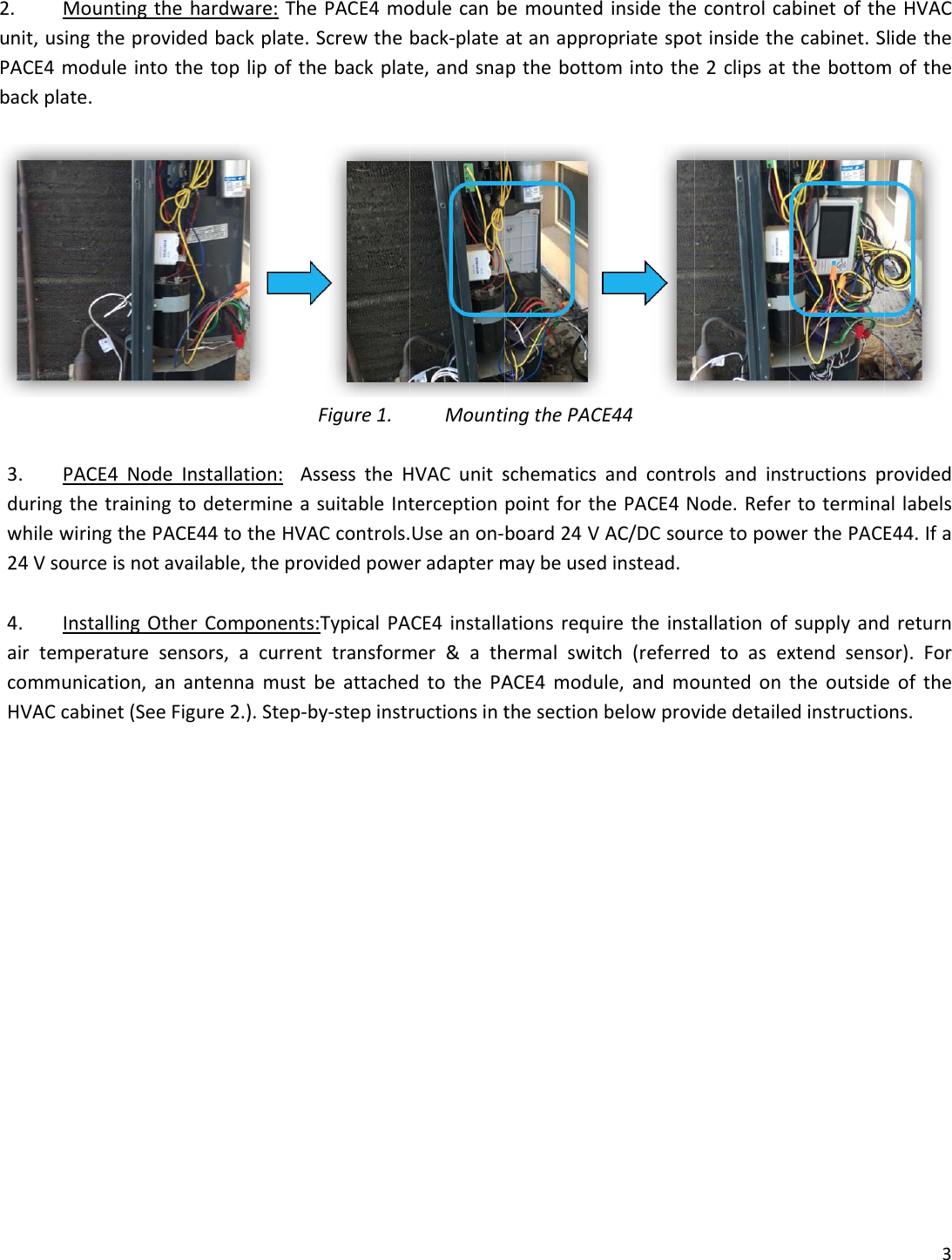 2. Mounting the hardware: The PACE4 module can be mounted inside the control cabinet of the HVAC unit, using the provided back plate. Screw the back-plate at an appropriate spot inside the cabinet. Slide the PACE4 module into the top lip of the back plate, and snap the bottom into the 2 clips at the bottom of the back plate.

Figure 1. Mounting the PACE44

3. PACE4 Node Installation: Assess the HVAC unit schematics and controls and instructions provided during the training to determine a suitable Interception point for the PACE4 Node. Refer to terminal labels while wiring the PACE44 to the HVAC controls.Use an on-board 24 V AC/DC source to power the PACE44. If a 24 V source is not available, the provided power adapter may be used instead.

4. Installing Other Components:Typical PACE4 installations require the installation of supply and return air temperature sensors, a current transformer & a thermal switch (referred to as extend sensor). For communication, an antenna must be attached to the PACE4 module, and mounted on the outside of the HVAC cabinet (See Figure 2.). Step-by-step instructions in the section below provide detailed instructions.

3