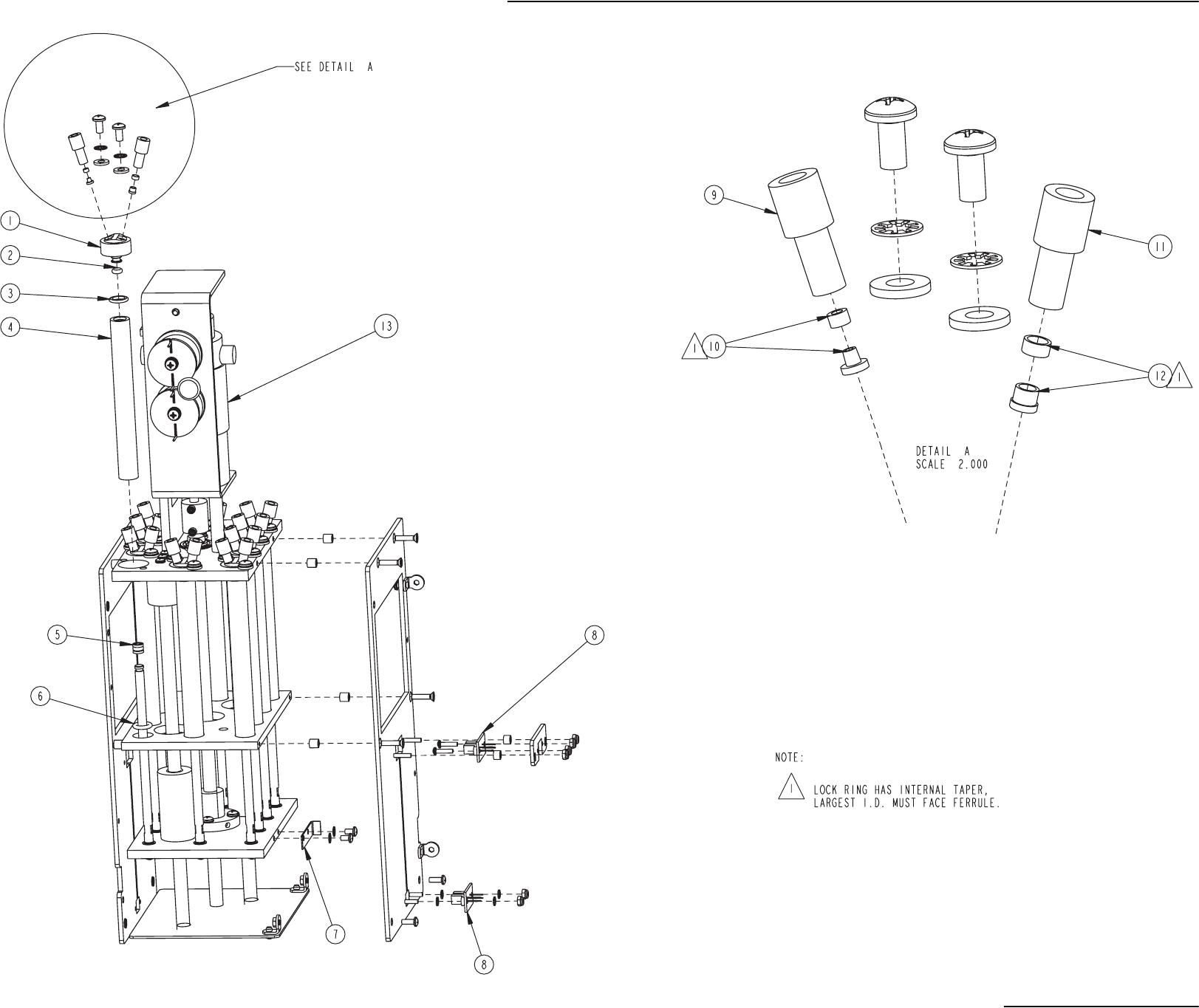 SEE DETAIL A

1

2

3

4

13

5

6

8

7

8

9

11

1 10

12 1

DETAIL A
SCALE 2.000

NOTE:

1 LOCK RING HAS INTERNAL TAPER, LARGEST I.D. MUST FACE FERRULE.