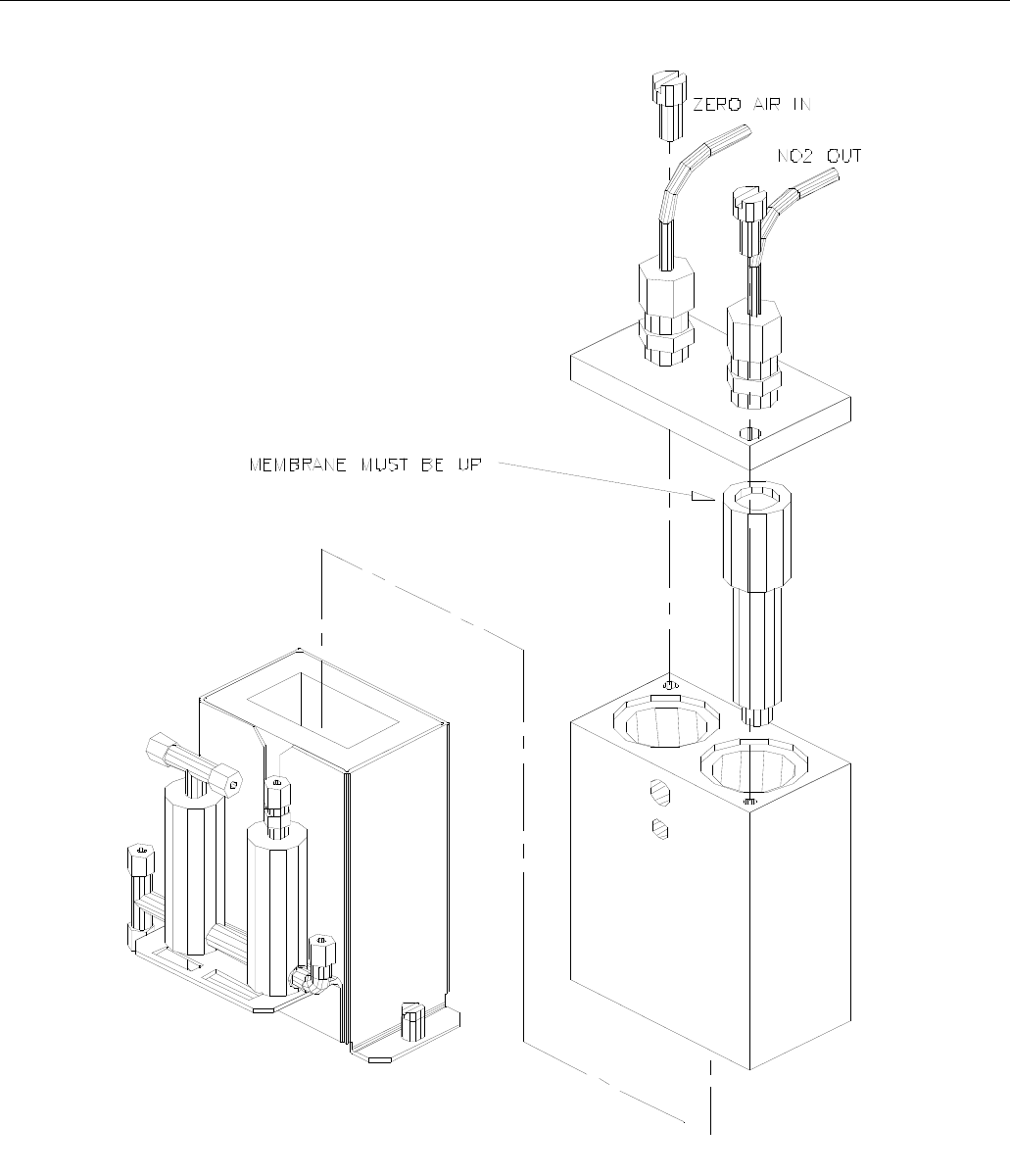 ZERO AIR IN

NO2 OUT

MEMBRANE MUST BE UP