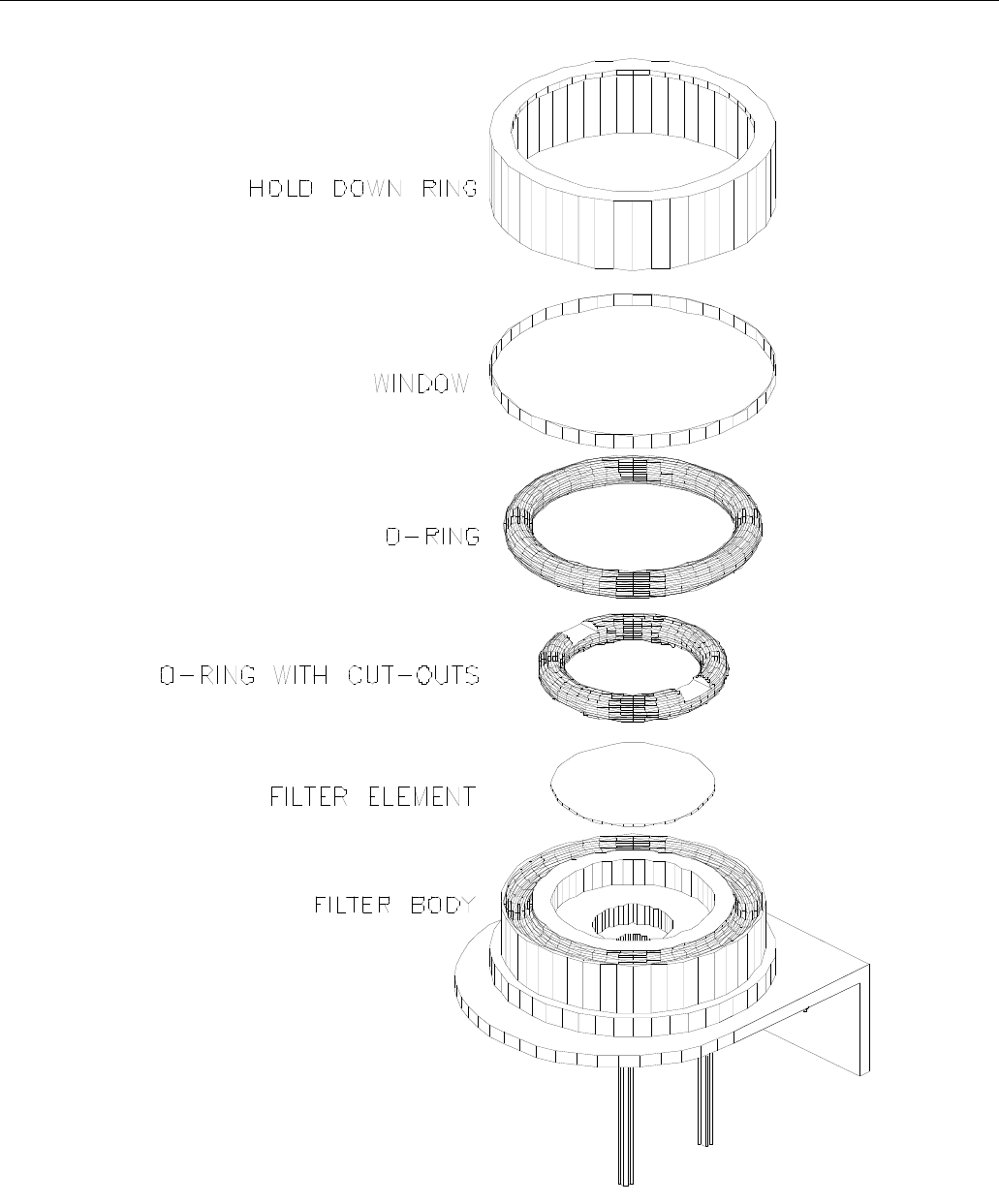 HOLD DOWN RING

WINDOW

O-RING

O-RING WITH CUT-OUTS

FILTER ELEMENT

FILTER BODY