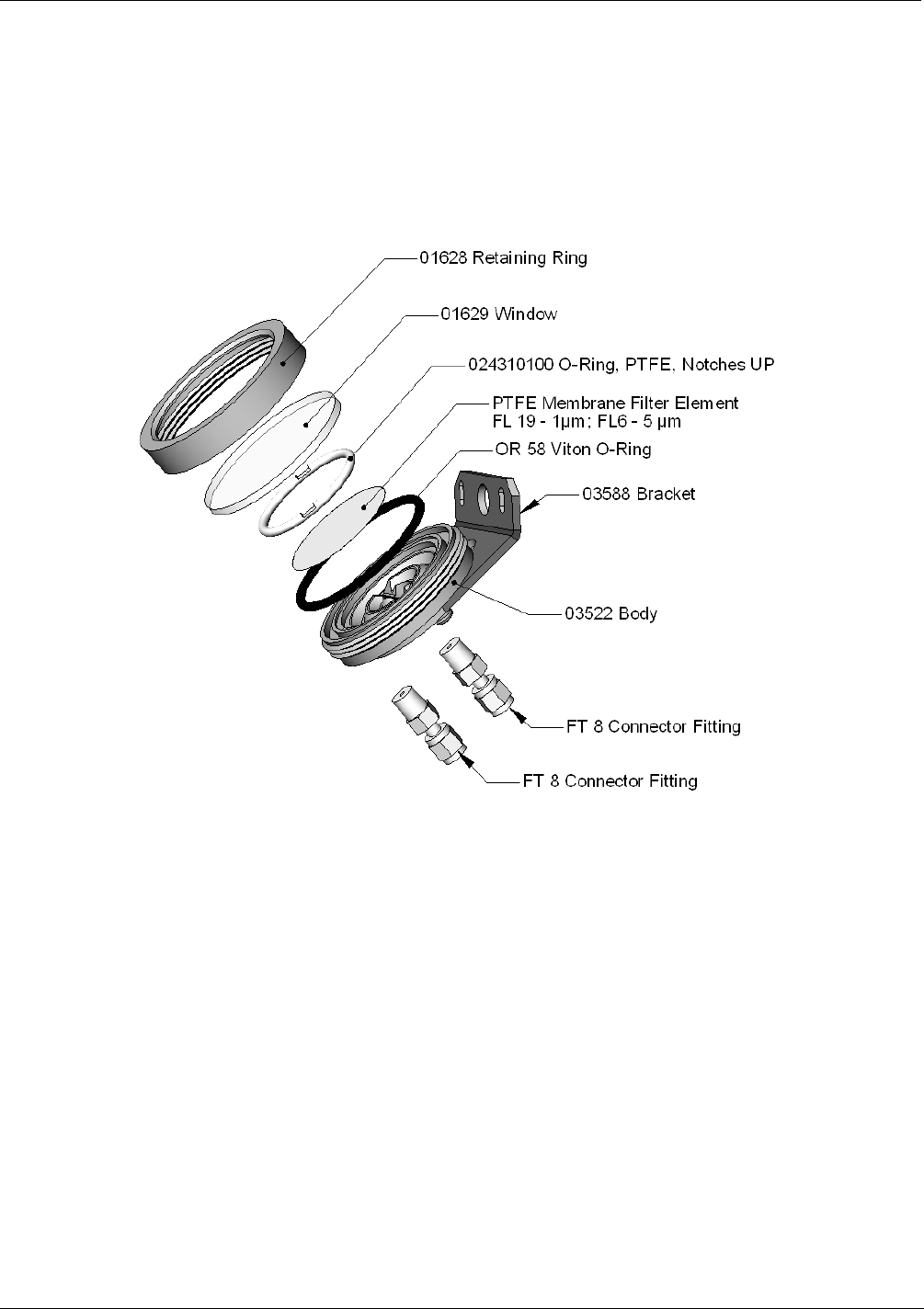 01628 Retaining Ring

01629 Window

024310100 O-Ring, PTFE, Notches UP

PTFE Membrane Filter Element
FL 19 - 1µm; FL6 - 5 µm

OR 58 Viton O-Ring

03588 Bracket

03522 Body

FT 8 Connector Fitting

FT 8 Connector Fitting