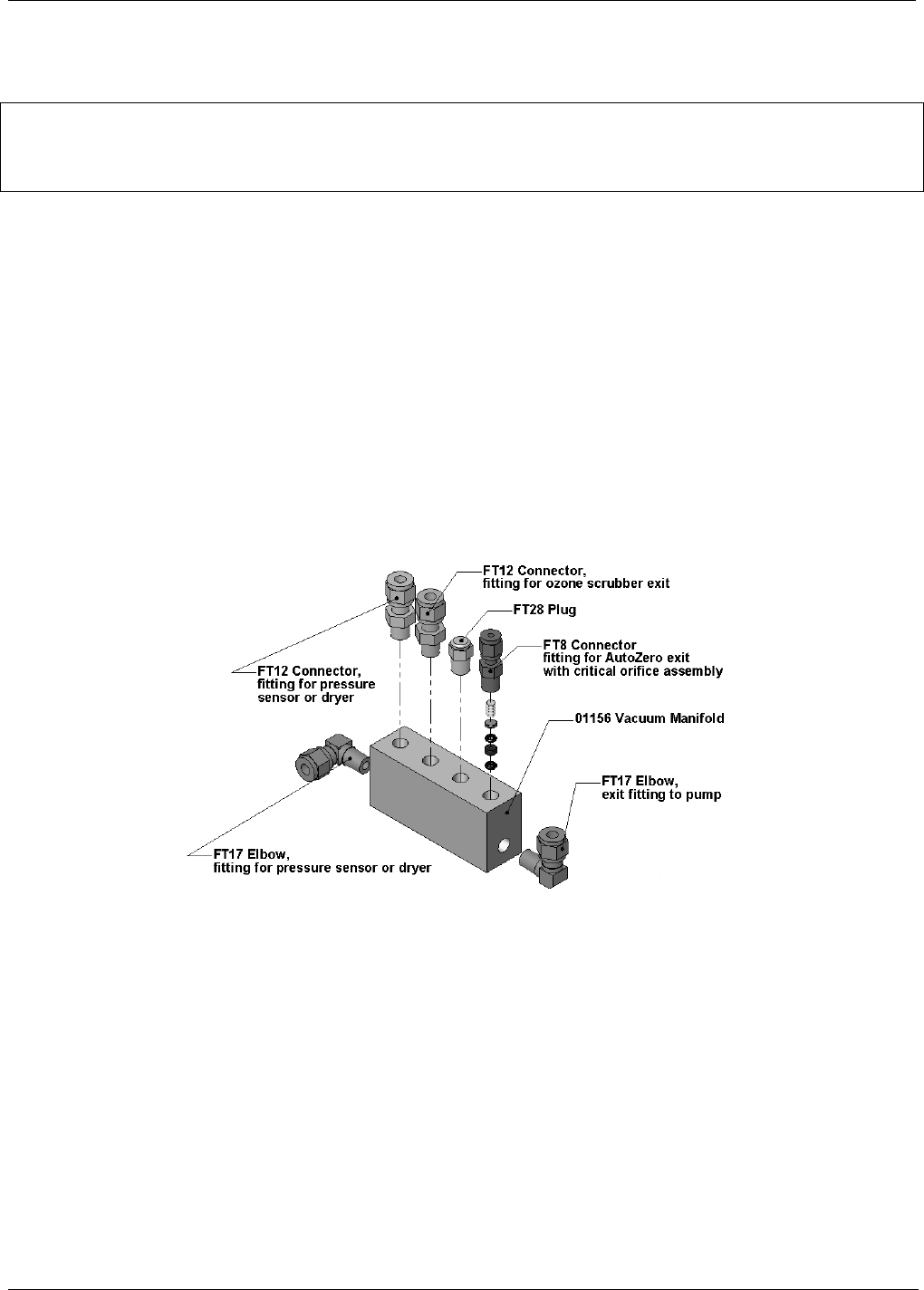 FT12 Connector,
fitting for ozone scrubber exit

FT28 Plug

FT8 Connector
fitting for AutoZero exit
with critical orifice assembly

FT12 Connector,
fitting for pressure
sensor or dryer

01156 Vacuum Manifold

FT17 Elbow,
exit fitting to pump

FT17 Elbow,
fitting for pressure sensor or dryer