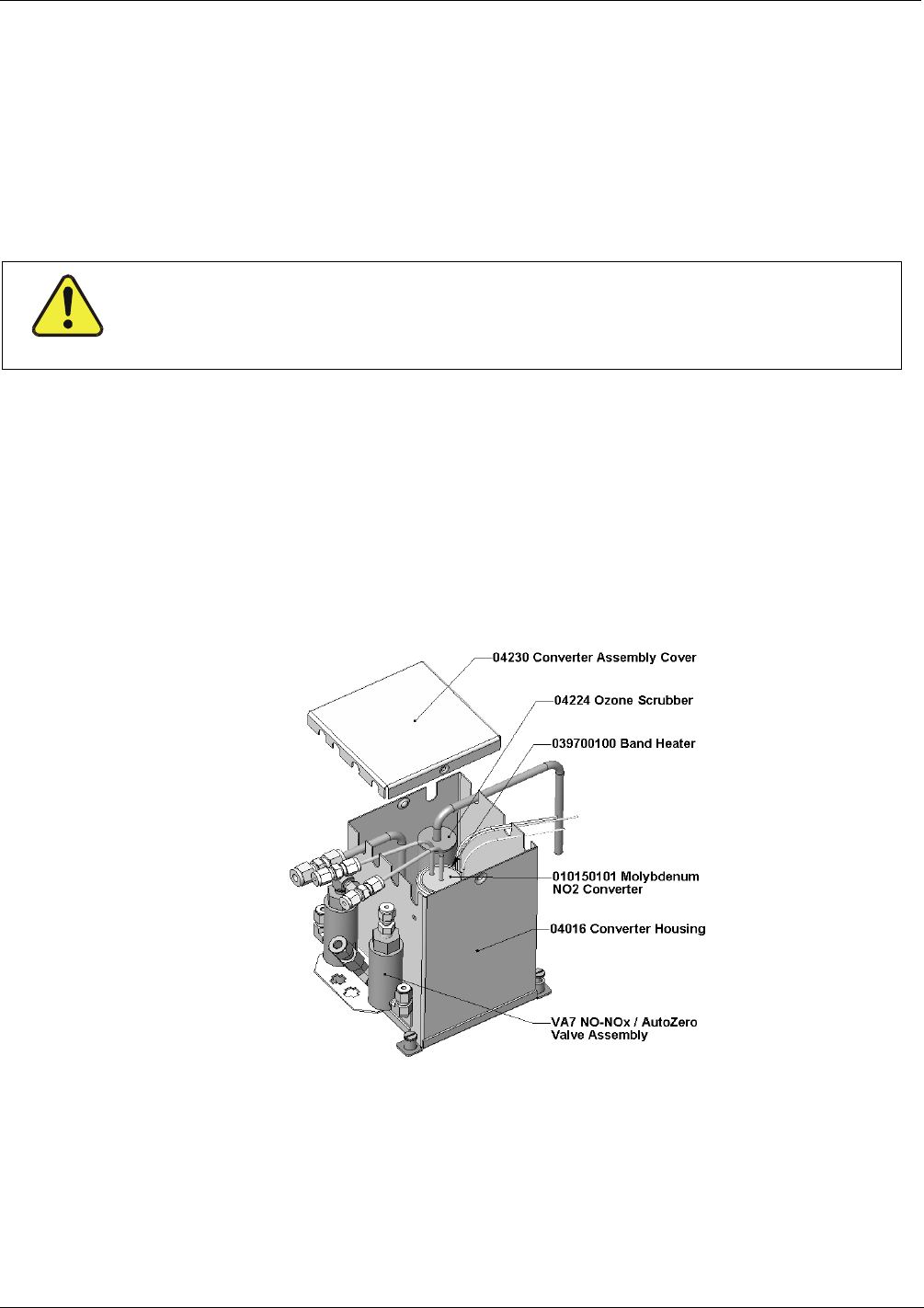 04230 Converter Assembly Cover

04224 Ozone Scrubber

039700100 Band Heater

010150101 Molybdenum NO2 Converter

04016 Converter Housing

VA7 NO-NOx / AutoZero Valve Assembly