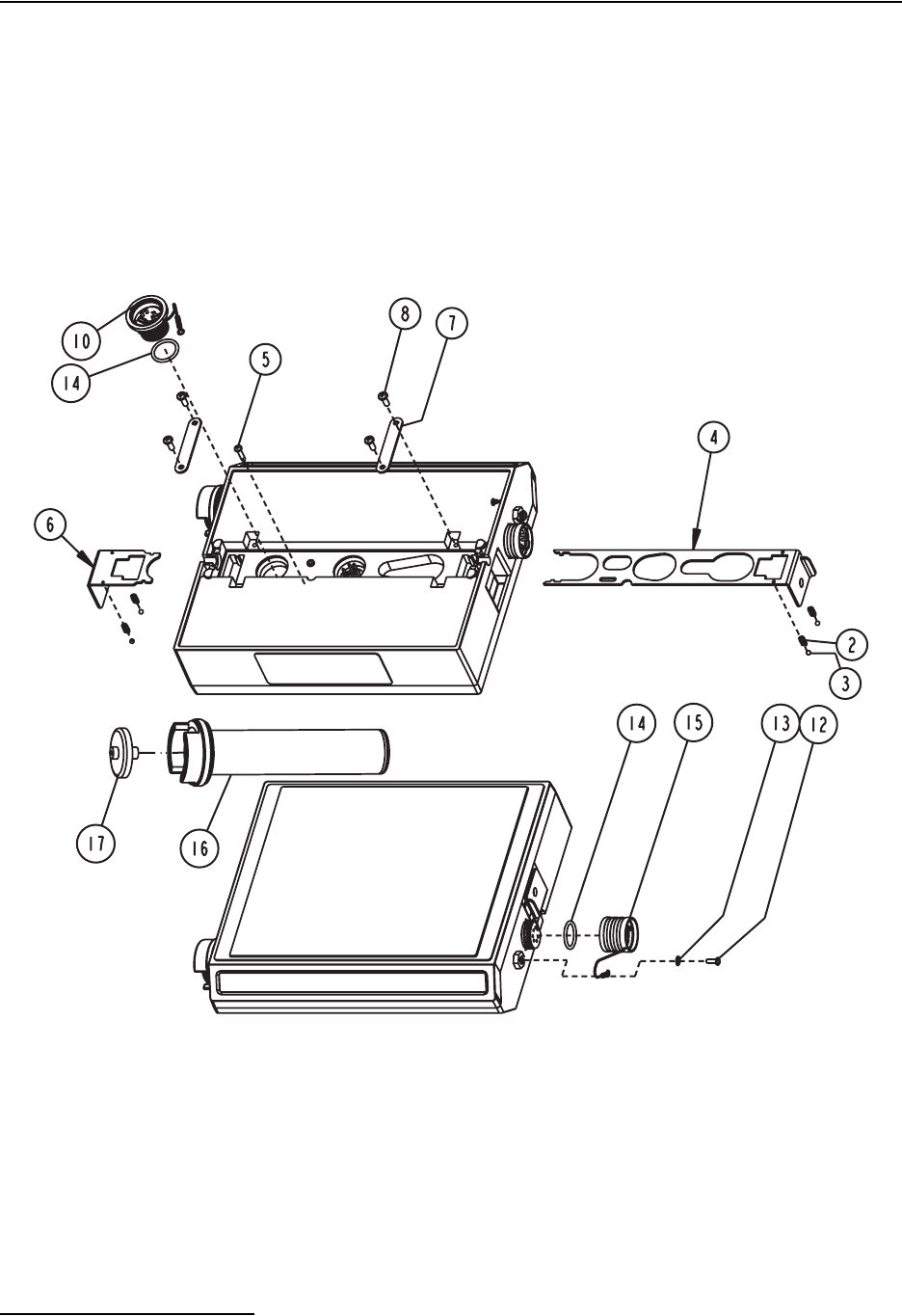 10
14
5
8
7
4
6
2
3
14
15
13
12
17
16