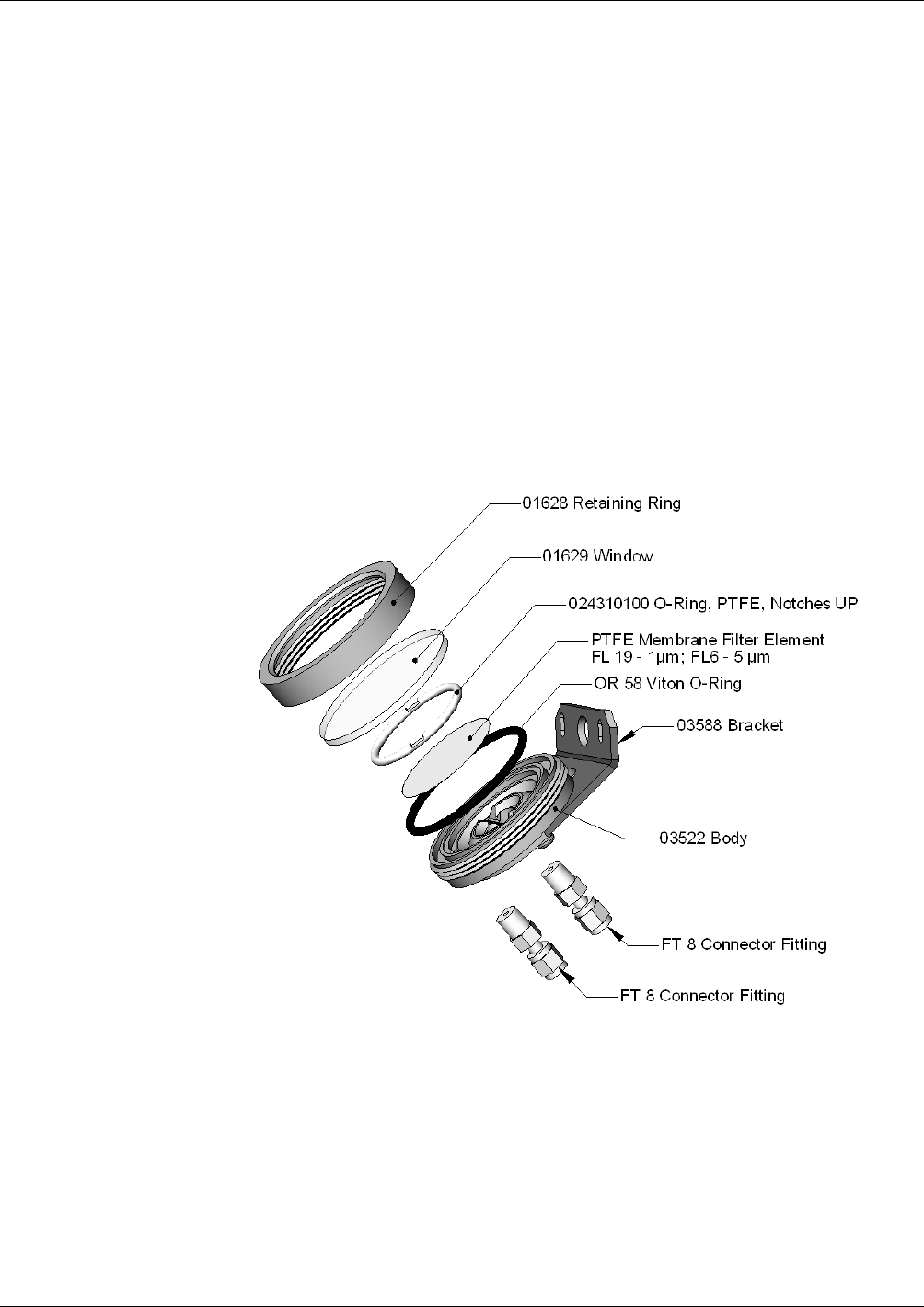 01628 Retaining Ring

01629 Window

024310100 O-Ring, PTFE, Notches UP

PTFE Membrane Filter Element
FL 19 - 1µm; FL6 - 5 µm

OR 58 Viton O-Ring

03588 Bracket

03522 Body

FT 8 Connector Fitting

FT 8 Connector Fitting