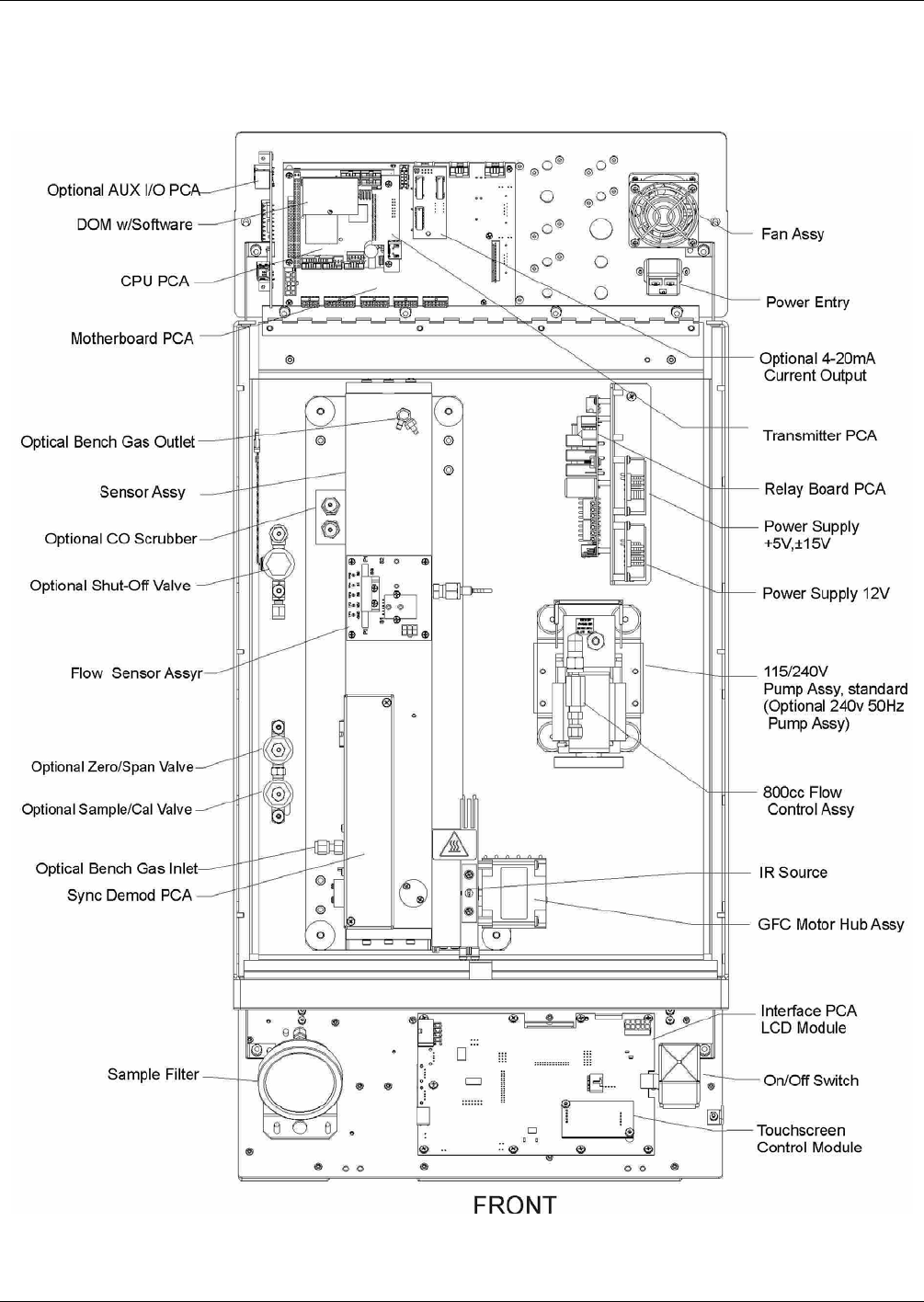 Optional AUX I/O PCA
DOM w/Software
CPU PCA
Motherboard PCA
Optical Bench Gas Outlet
Sensor Assy
Optional CO Scrubber
Optional Shut-Off Valve
Flow Sensor Assyr
Optional Zero/Span Valve
Optional Sample/Cal Valve
Optical Bench Gas Inlet
Sync Demod PCA
Sample Filter

Fan Assy
Power Entry
Optional 4-20mA Current Output
Transmitter PCA
Relay Board PCA
Power Supply +5V,±15V
Power Supply 12V
115/240V Pump Assy, standard (Optional 240v 50Hz Pump Assy)
800cc Flow Control Assy
IR Source
GFC Motor Hub Assy
Interface PCA LCD Module
On/Off Switch
Touchscreen Control Module

FRONT