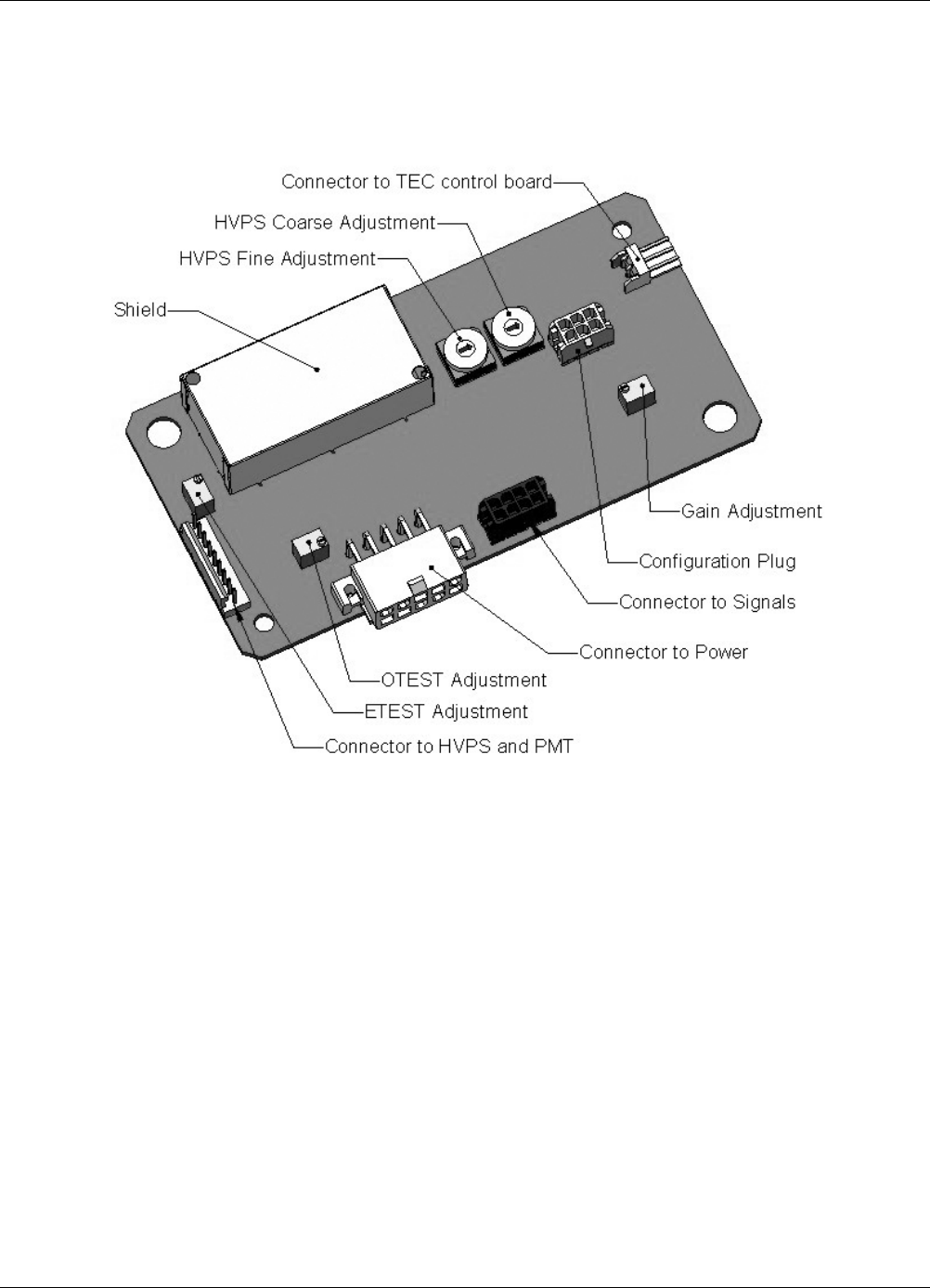 Connector to TEC control board

HVPS Coarse Adjustment

HVPS Fine Adjustment

Shield

Gain Adjustment

Configuration Plug

Connector to Signals

Connector to Power

OTEST Adjustment

ETEST Adjustment

Connector to HVPS and PMT