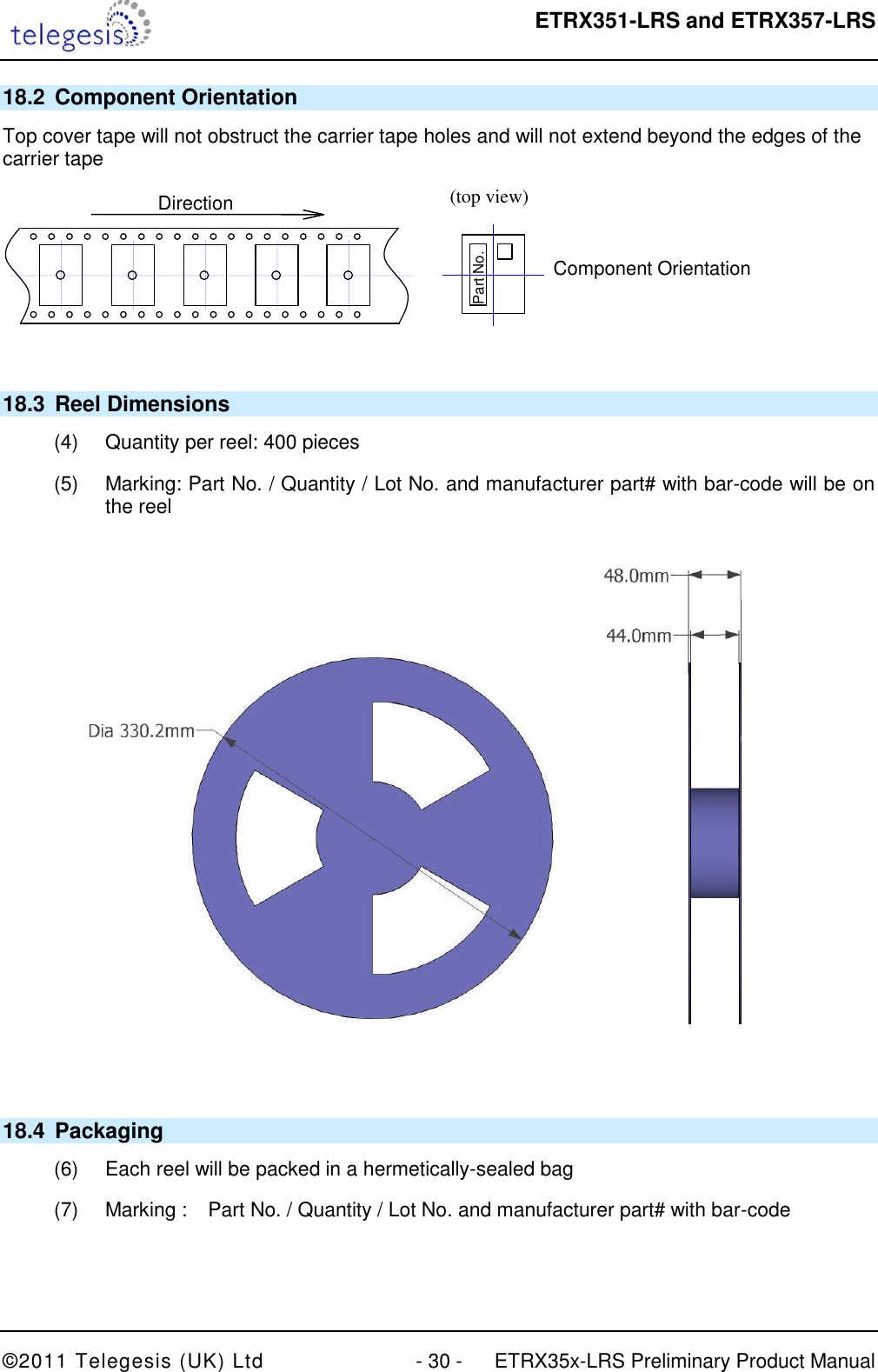 telegesis

ETRX351-LRS and ETRX357-LRS

18.2 Component Orientation

Top cover tape will not obstruct the carrier tape holes and will not extend beyond the edges of the carrier tape

Direction

(top view)

Part No.

Component Orientation

18.3 Reel Dimensions

(4) Quantity per reel: 400 pieces

(5) Marking: Part No. / Quantity / Lot No. and manufacturer part# with bar-code will be on the reel

48.0mm

44.0mm

Dia 330.2mm

18.4 Packaging

(6) Each reel will be packed in a hermetically-sealed bag

(7) Marking : Part No. / Quantity / Lot No. and manufacturer part# with bar-code

©2011 Telegesis (UK) Ltd - 30 - ETRX35x-LRS Preliminary Product Manual