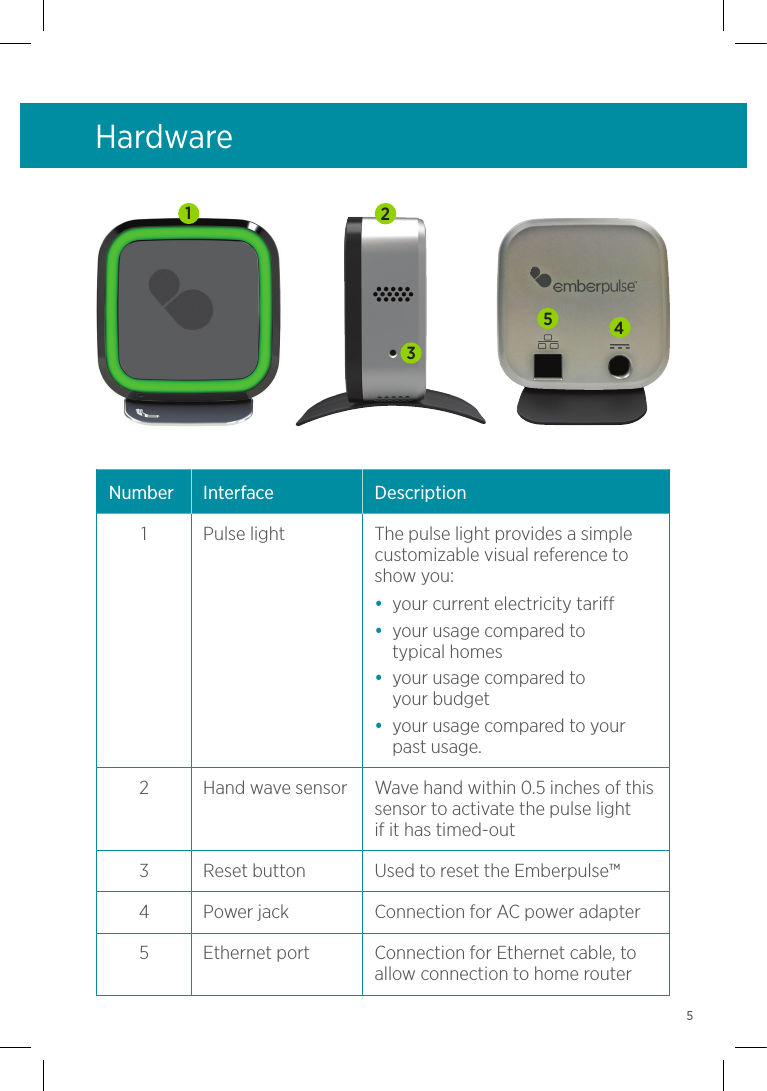 Hardware

1

2

3

emberpulse™

5

4

| Number | Interface | Description |
|---|---|---|
| 1 | Pulse light | The pulse light provides a simple customizable visual reference to show you: • your current electricity tariff • your usage compared to typical homes • your usage compared to your budget • your usage compared to your past usage. |
| 2 | Hand wave sensor | Wave hand within 0.5 inches of this sensor to activate the pulse light if it has timed-out |
| 3 | Reset button | Used to reset the Emberpulse™ |
| 4 | Power jack | Connection for AC power adapter |
| 5 | Ethernet port | Connection for Ethernet cable, to allow connection to home router |

5