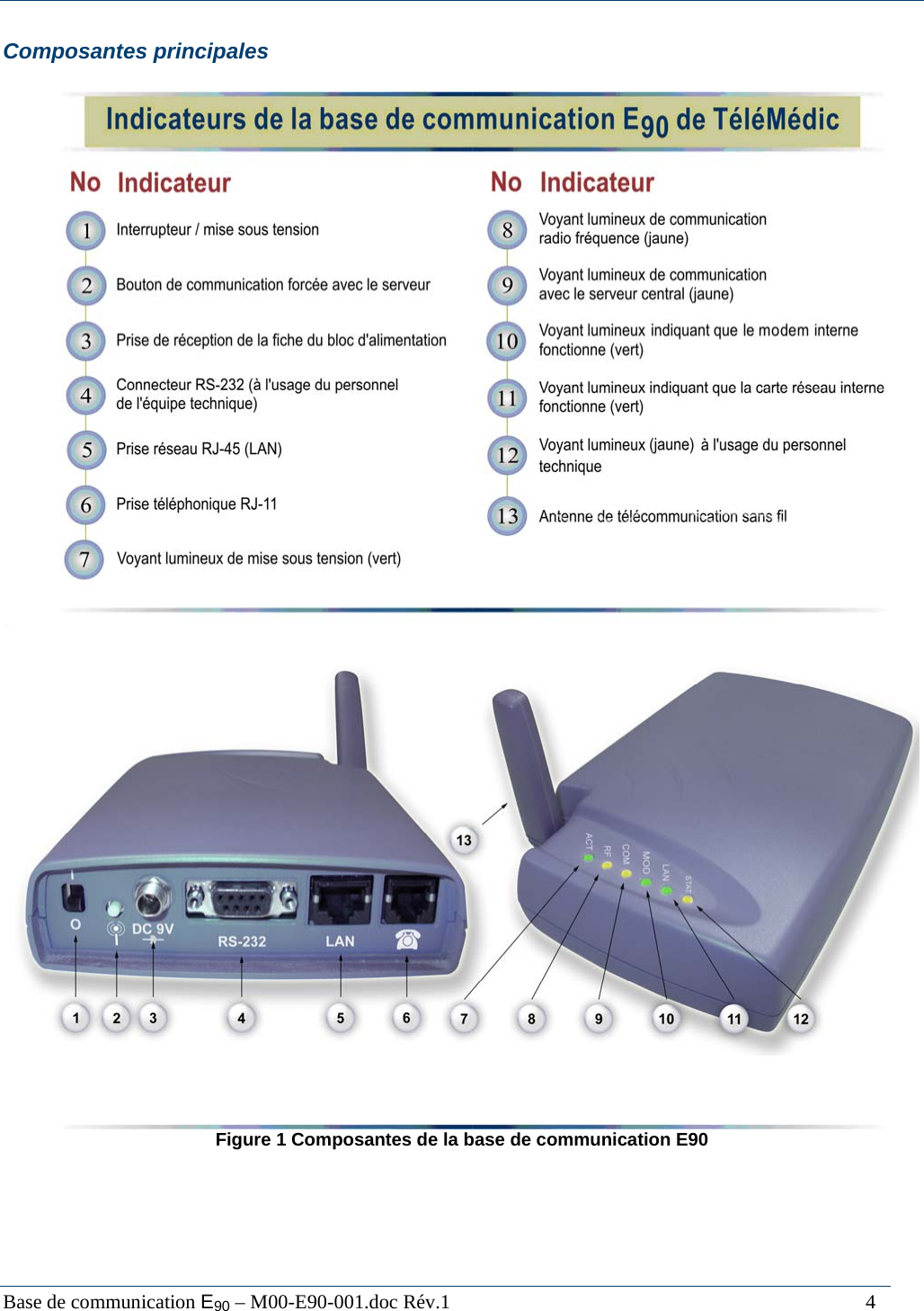 Composantes principales

Indicateurs de la base de communication E$_{90}$ de TéléMédic

| No | Indicateur |
|---|---|
| 1 | Interrupteur / mise sous tension |
| 2 | Bouton de communication forcée avec le serveur |
| 3 | Prise de réception de la fiche du bloc d'alimentation |
| 4 | Connecteur RS-232 (à l'usage du personnel de l'équipe technique) |
| 5 | Prise réseau RJ-45 (LAN) |
| 6 | Prise téléphonique RJ-11 |
| 7 | Voyant lumineux de mise sous tension (vert) |

| No | Indicateur |
|---|---|
| 8 | Voyant lumineux de communication radio fréquence (jaune) |
| 9 | Voyant lumineux de communication avec le serveur central (jaune) |
| 10 | Voyant lumineux indiquant que le modem interne fonctionne (vert) |
| 11 | Voyant lumineux indiquant que la carte réseau interne fonctionne (vert) |
| 12 | Voyant lumineux (jaune) à l'usage du personnel technique |
| 13 | Antenne de télécommunication sans fil |

O
DC 9V
RS-232
LAN
ACT
RF
COM
MOD
LAN
STAT
13
1 2 3 4 5 6 7 8 9 10 11 12

Figure 1 Composantes de la base de communication E90

Base de communication E$_{90}$ – M00-E90-001.doc Rév.1 4