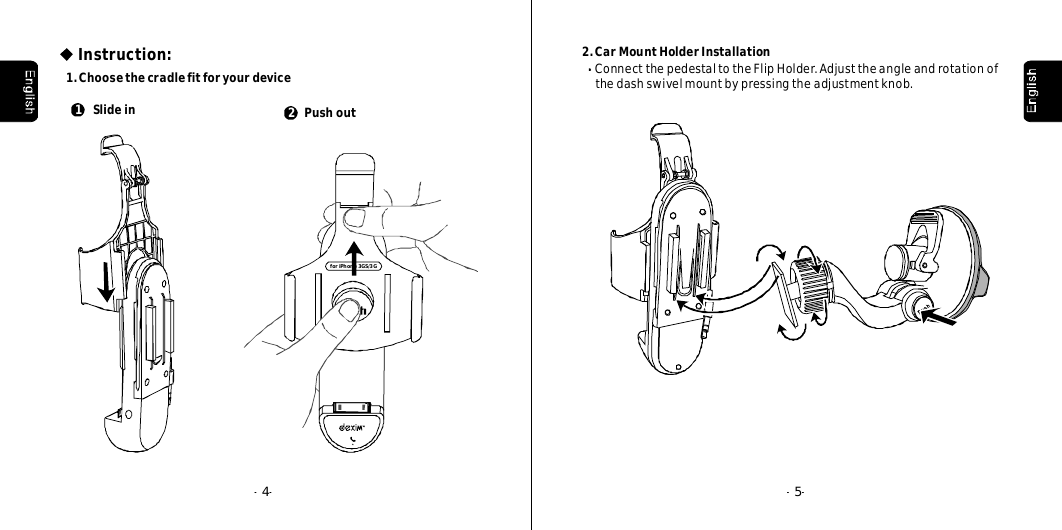 English

◆ Instruction:

1. Choose the cradle fit for your device

❶ Slide in

❷ Push out

for iPhone 3GS/3G

dexim

- 4-

2. Car Mount Holder Installation

• Connect the pedestal to the Flip Holder. Adjust the angle and rotation of the dash swivel mount by pressing the adjustment knob.

English

- 5-