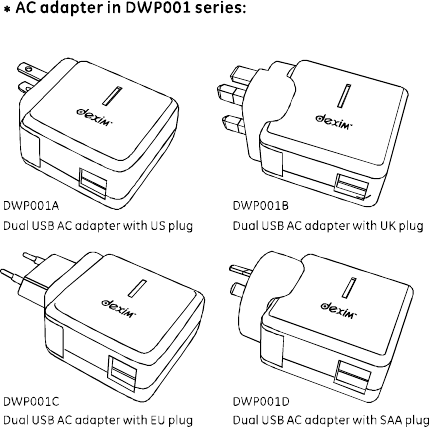 * AC adapter in DWP001 series:

dexim

DWP001A
Dual USB AC adapter with US plug

dexim

DWP001B
Dual USB AC adapter with UK plug

dexim

DWP001C
Dual USB AC adapter with EU plug

dexim

DWP001D
Dual USB AC adapter with SAA plug